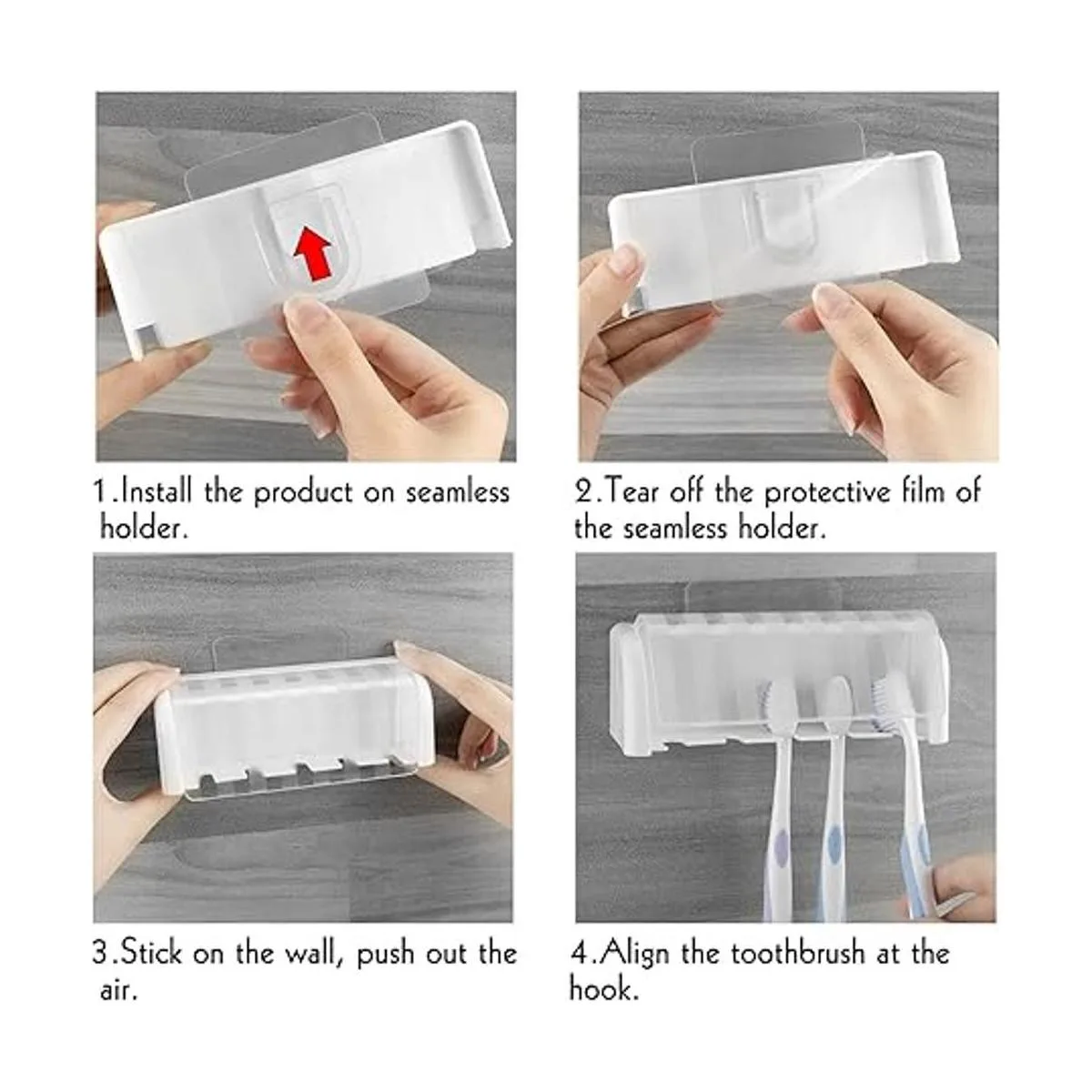 1.Install the product on seamless holder.

2.Tear off the protective film of the seamless holder.

3.Stick on the wall, push out the air.

4.Align the toothbrush at the hook.