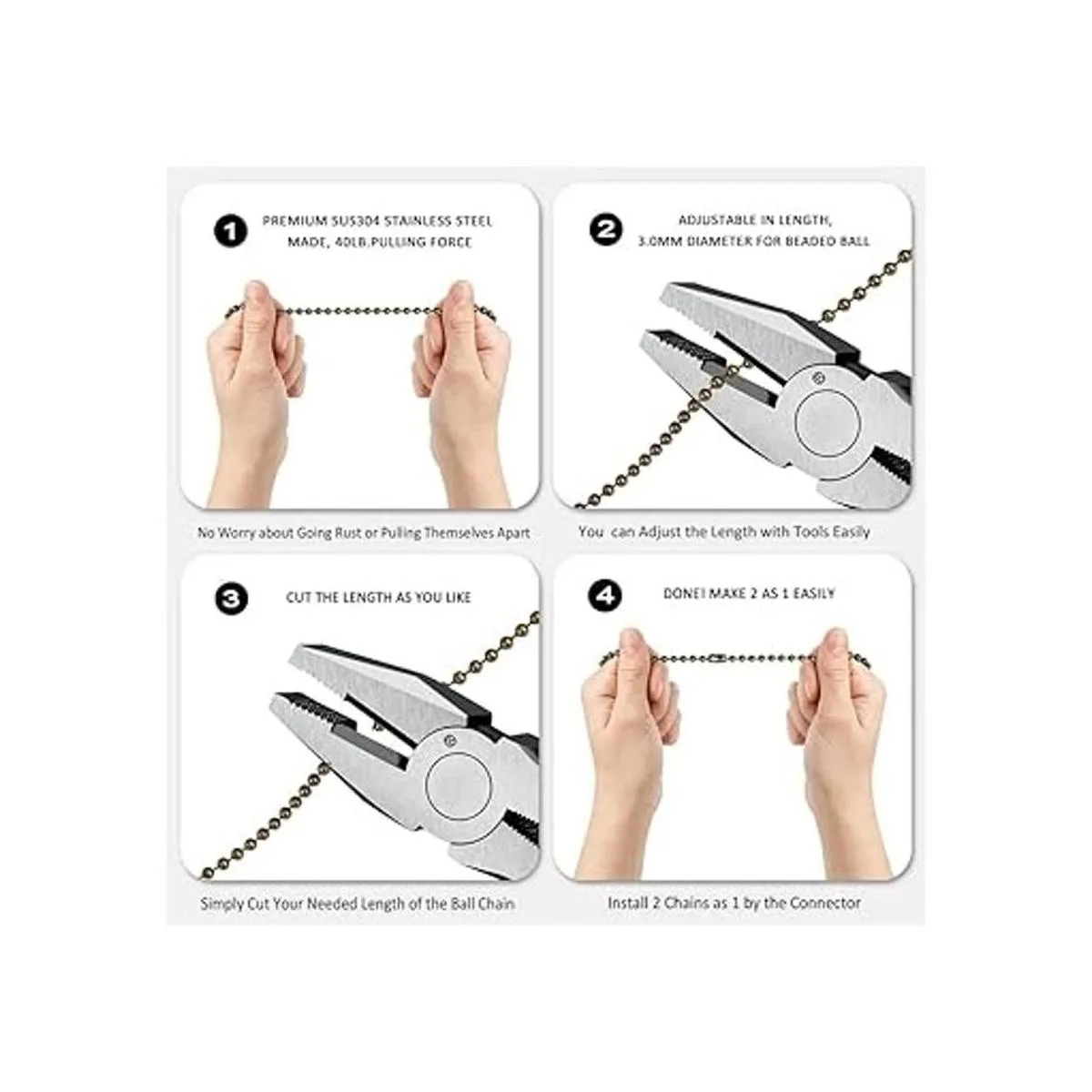 1 PREMIUM SUS304 STAINLESS STEEL MADE, 40LB.PULLING FORCE

No Worry about Going Rust or Pulling Themselves Apart

2 ADJUSTABLE IN LENGTH, 3.0MM DIAMETER FOR BEADED BALL

You can Adjust the Length with Tools Easily

3 CUT THE LENGTH AS YOU LIKE

Simply Cut Your Needed Length of the Ball Chain

4 DONE! MAKE 2 AS 1 EASILY

Install 2 Chains as 1 by the Connector