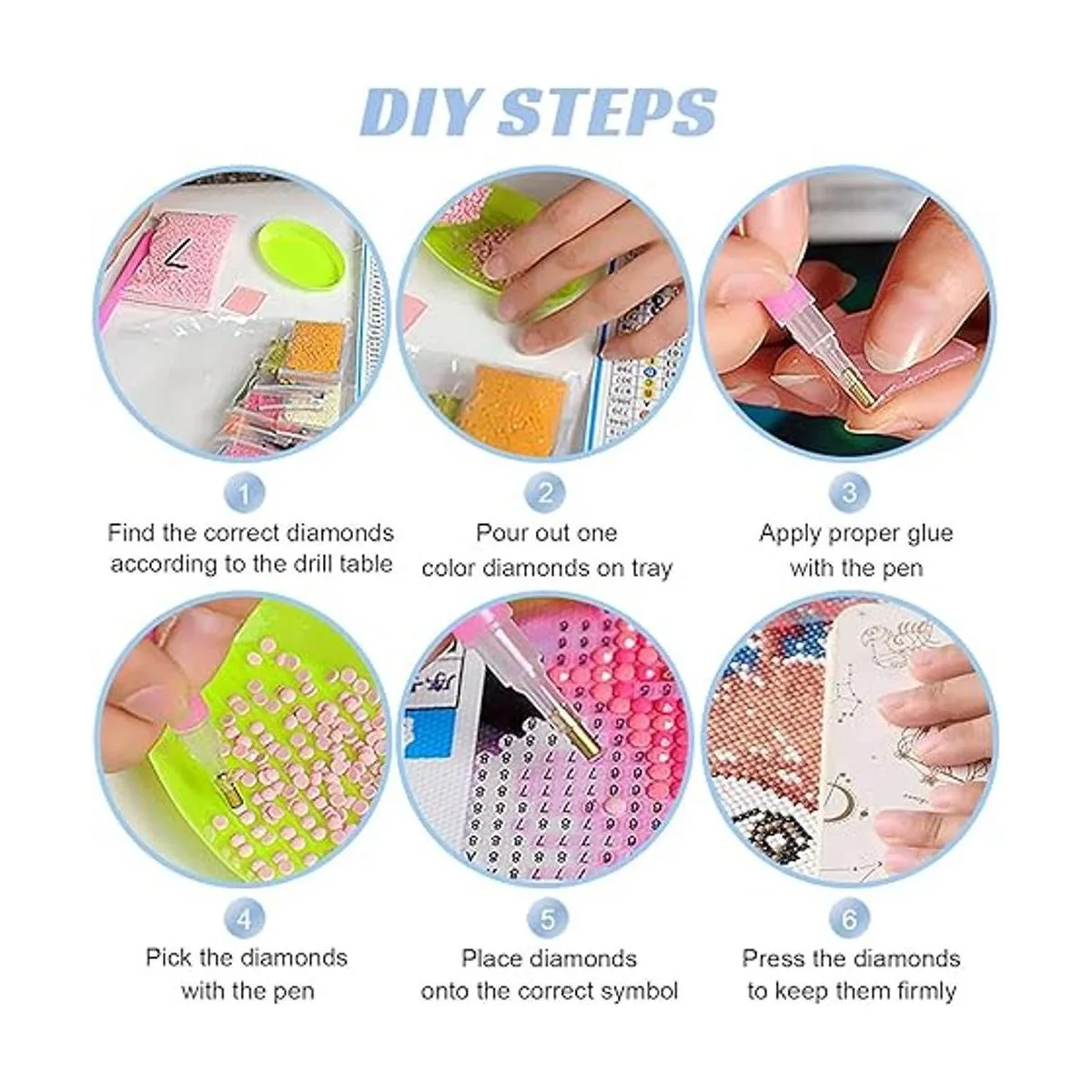 DIY STEPS

1
Find the correct diamonds according to the drill table

2
Pour out one color diamonds on tray

3
Apply proper glue with the pen

4
Pick the diamonds with the pen

5
Place diamonds onto the correct symbol

6
Press the diamonds to keep them firmly