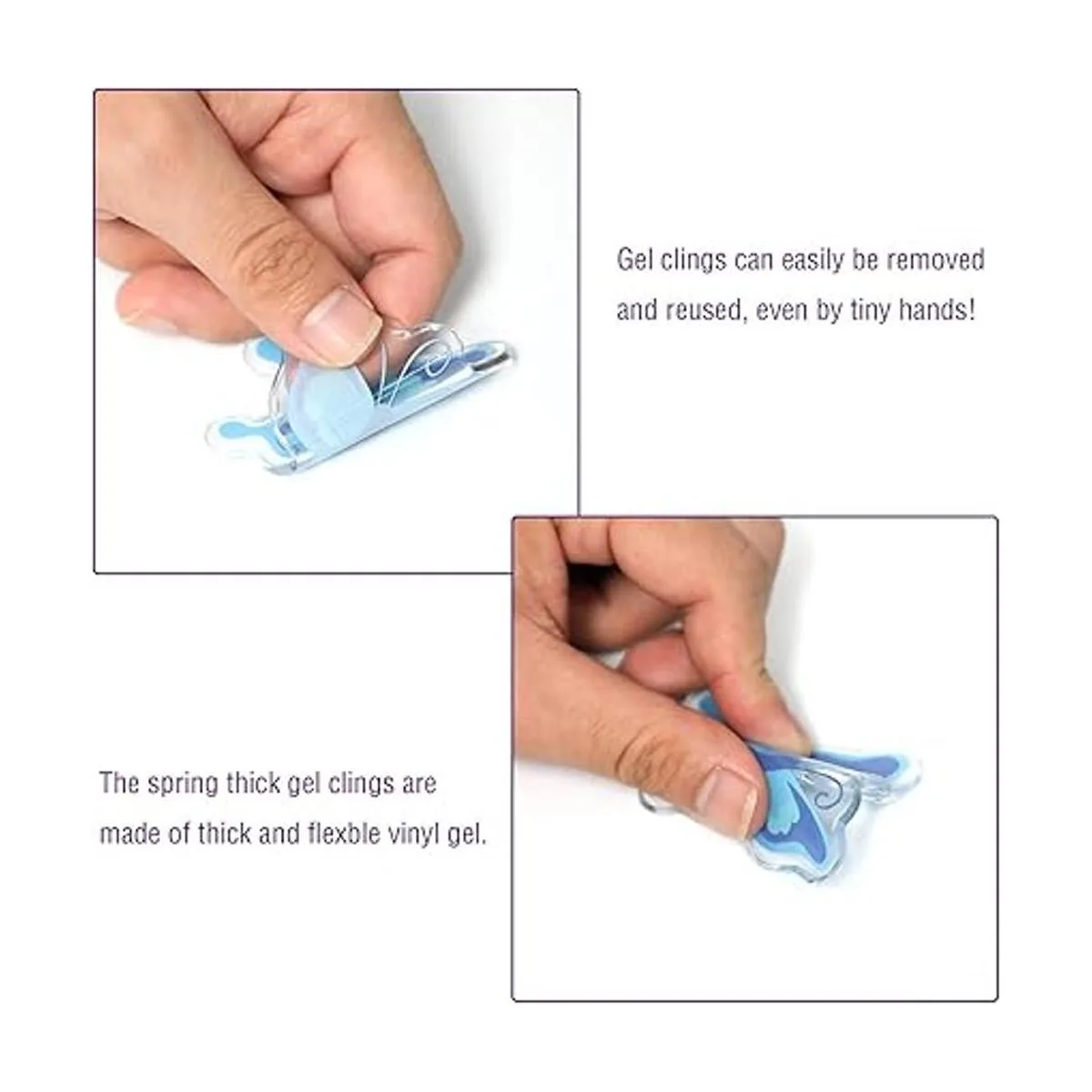 Gel clings can easily be removed and reused, even by tiny hands!

The spring thick gel clings are made of thick and flexble vinyl gel.