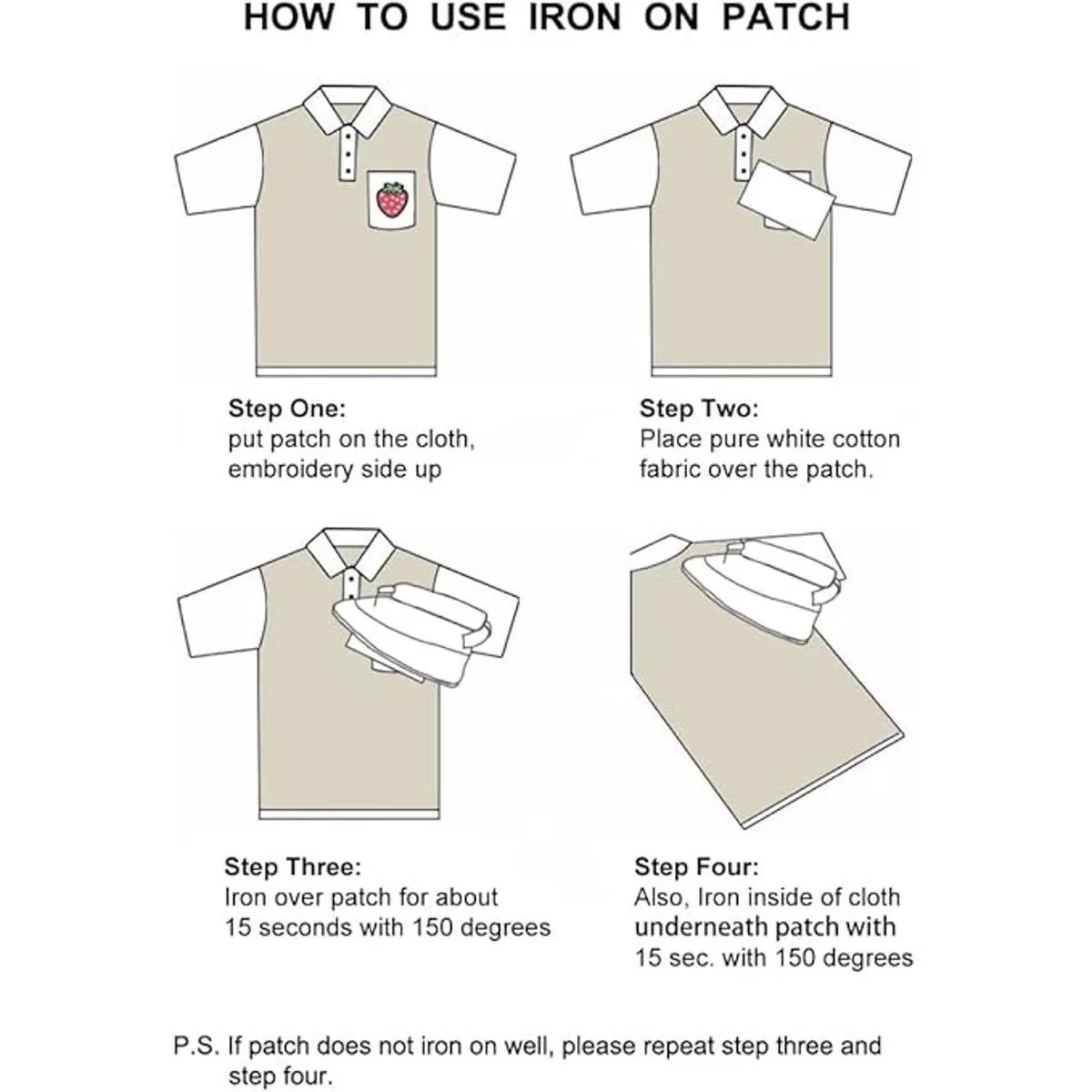 HOW TO USE IRON ON PATCH

Step One:
put patch on the cloth, embroidery side up

Step Two:
Place pure white cotton fabric over the patch.

Step Three:
Iron over patch for about 15 seconds with 150 degrees

Step Four:
Also, Iron inside of cloth underneath patch with 15 sec. with 150 degrees

P.S. If patch does not iron on well, please repeat step three and step four.