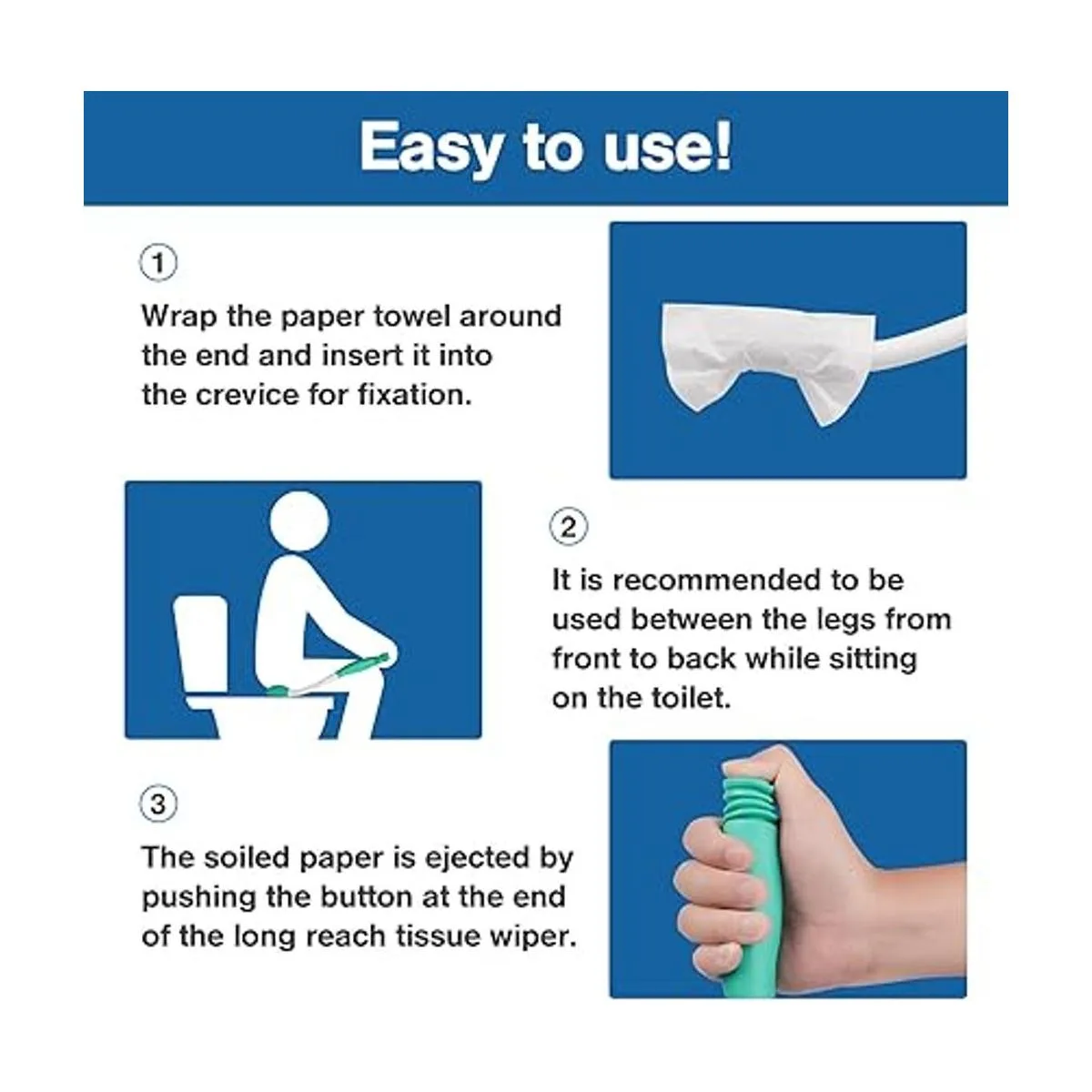 Easy to use!

①

Wrap the paper towel around the end and insert it into the crevice for fixation.

②

It is recommended to be used between the legs from front to back while sitting on the toilet.

③

The soiled paper is ejected by pushing the button at the end of the long reach tissue wiper.