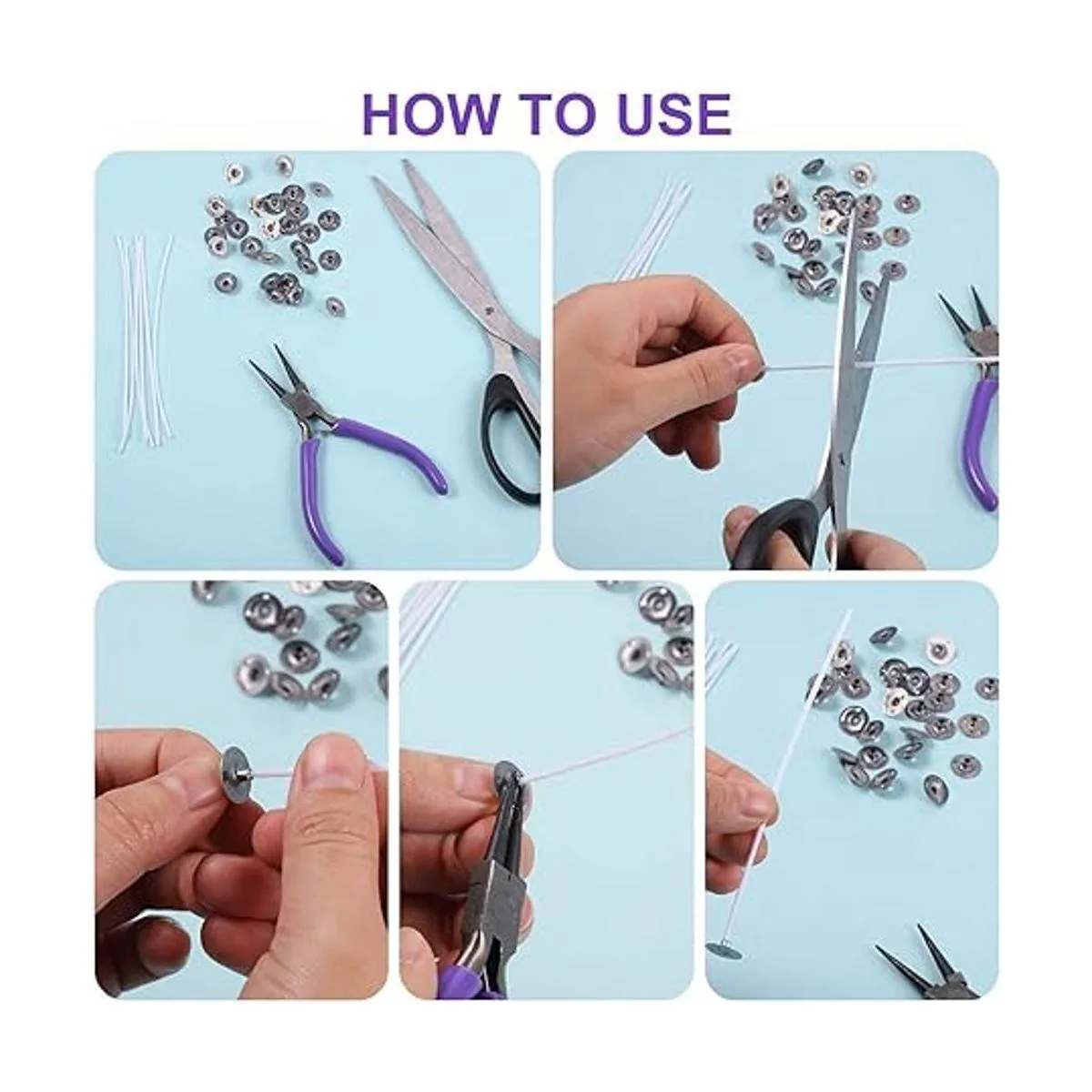 HOW TO USE