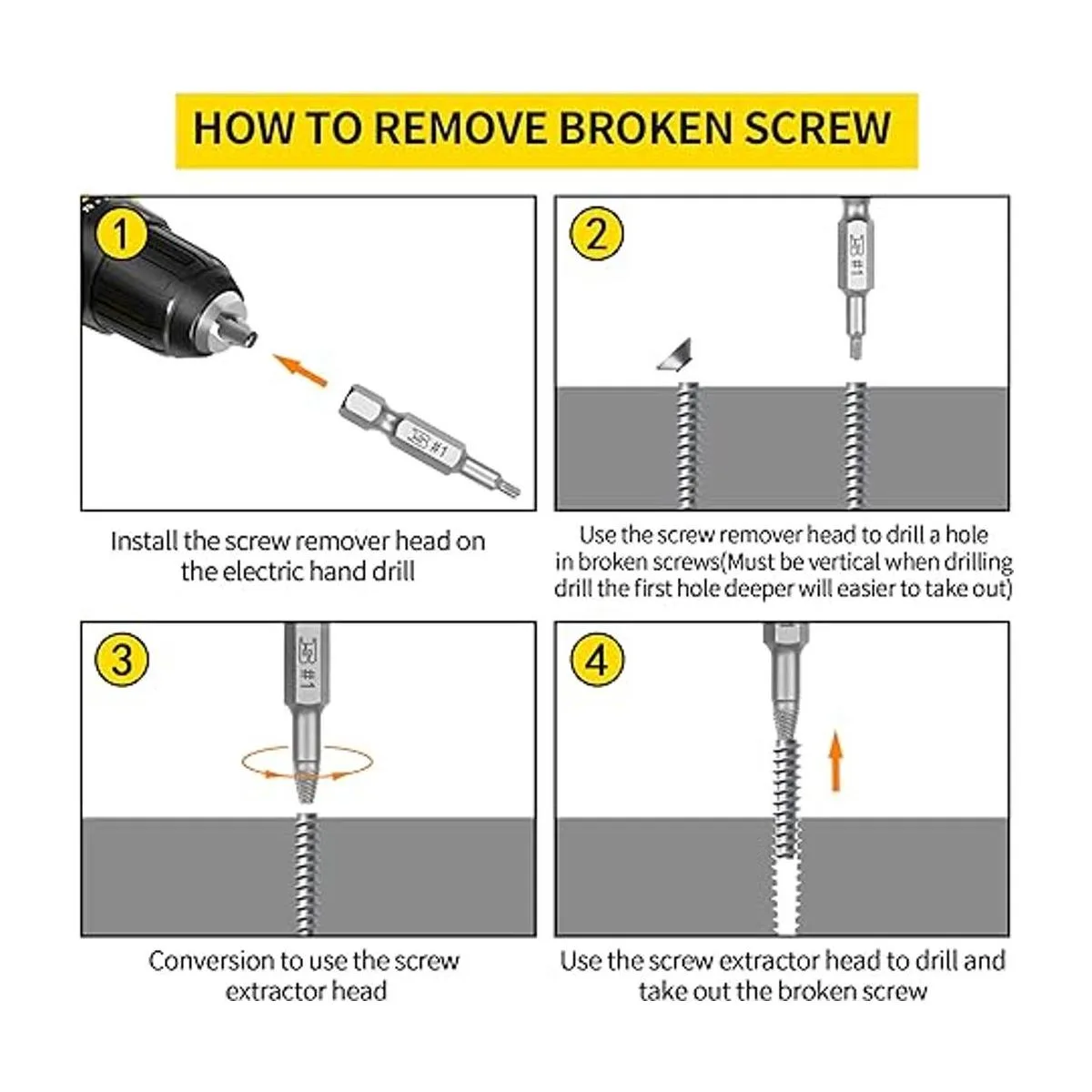 HOW TO REMOVE BROKEN SCREW

1

#1

Install the screw remover head on the electric hand drill

2

#1

Use the screw remover head to drill a hole in broken screws(Must be vertical when drilling drill the first hole deeper will easier to take out)

3

#1

Conversion to use the screw extractor head

4

Use the screw extractor head to drill and take out the broken screw