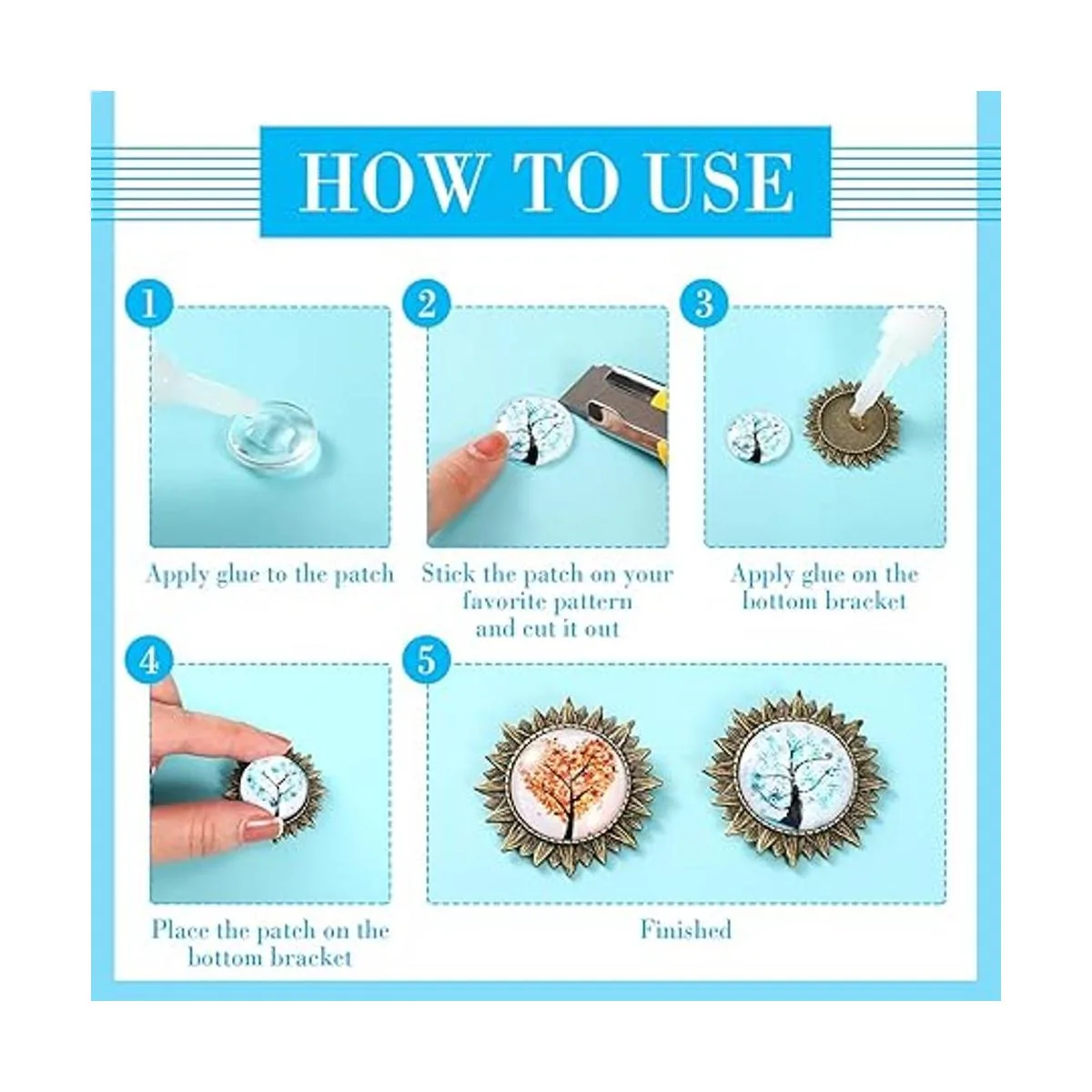 HOW TO USE

1

Apply glue to the patch

2

Stick the patch on your favorite pattern and cut it out

3

Apply glue on the bottom bracket

4

Place the patch on the bottom bracket

5

Finished