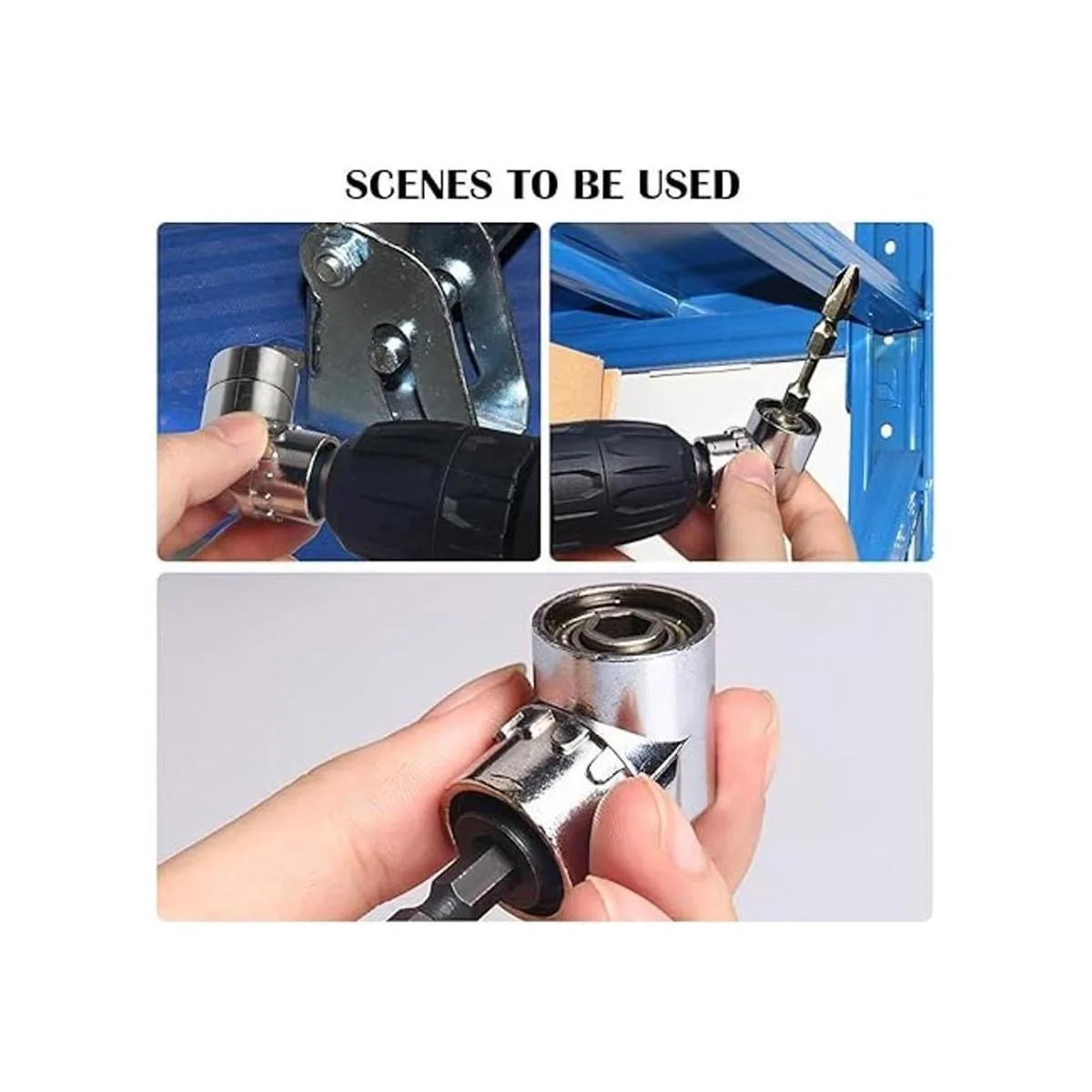 SCENES TO BE USED