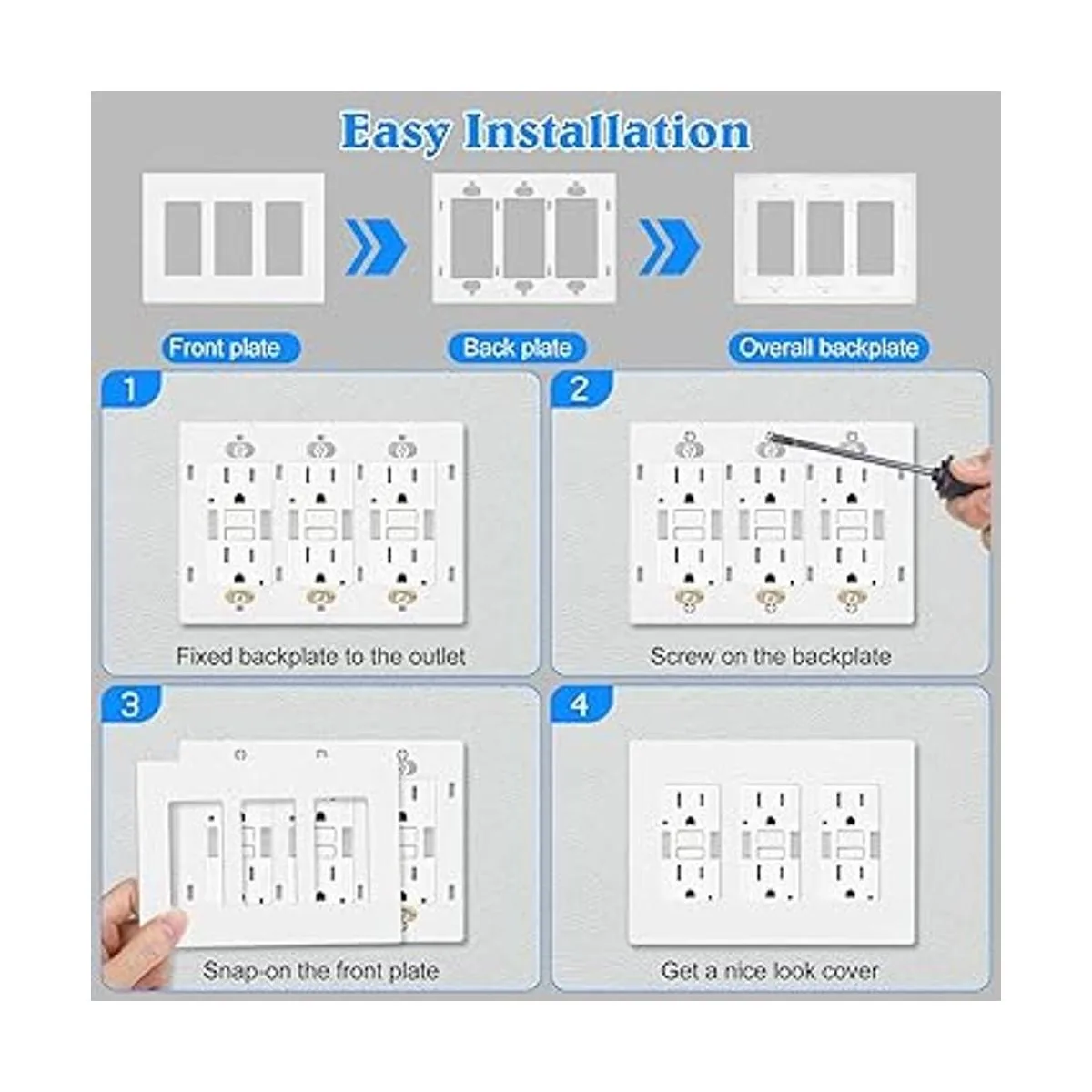 Easy Installation

Front plate

Back plate

Overall backplate

1

Fixed backplate to the outlet

2

Screw on the backplate

3

Snap-on the front plate

4

Get a nice look cover