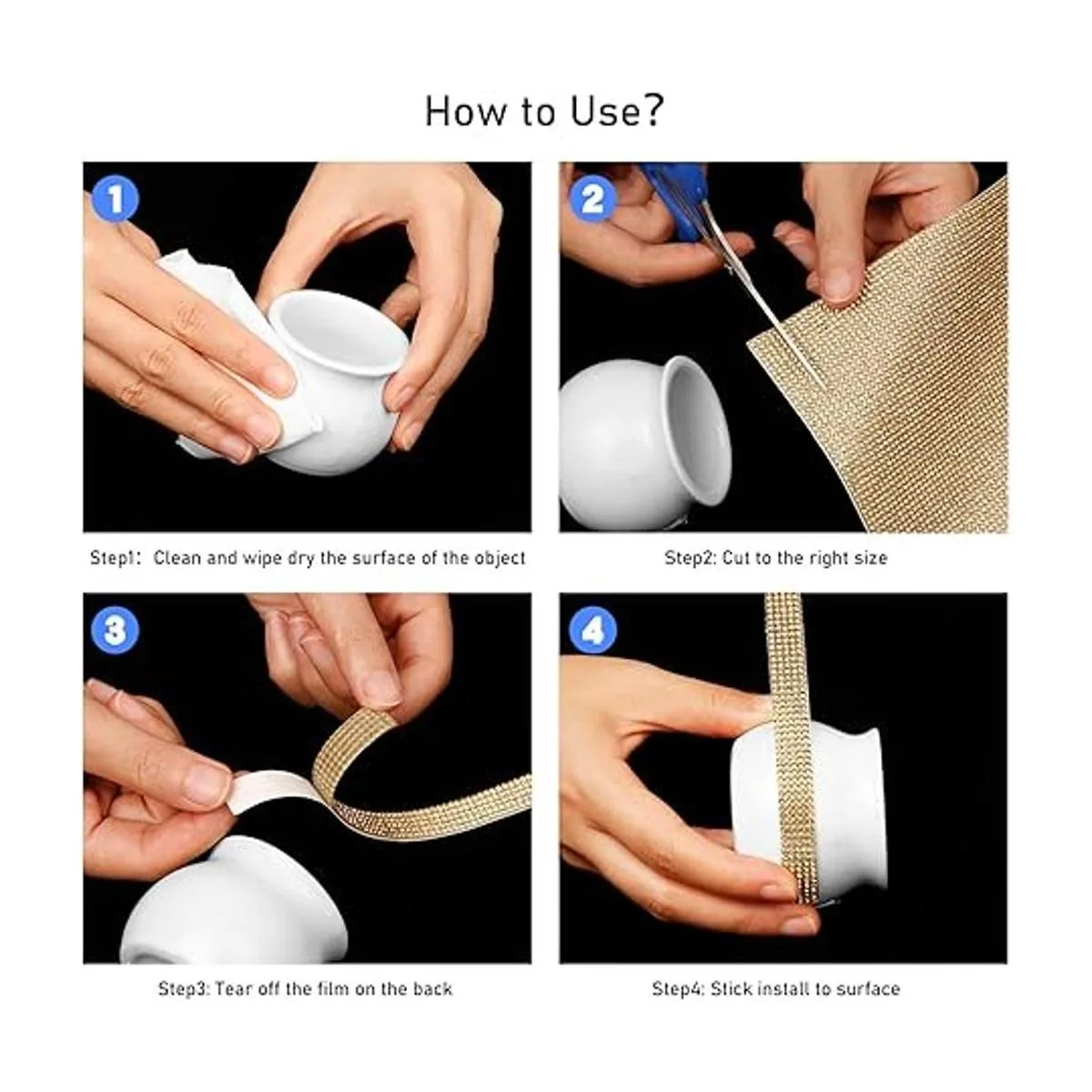 How to Use?

1

Step1: Clean and wipe dry the surface of the object

2

Step2: Cut to the right size

3

Step3: Tear off the film on the back

4

Step4: Stick install to surface