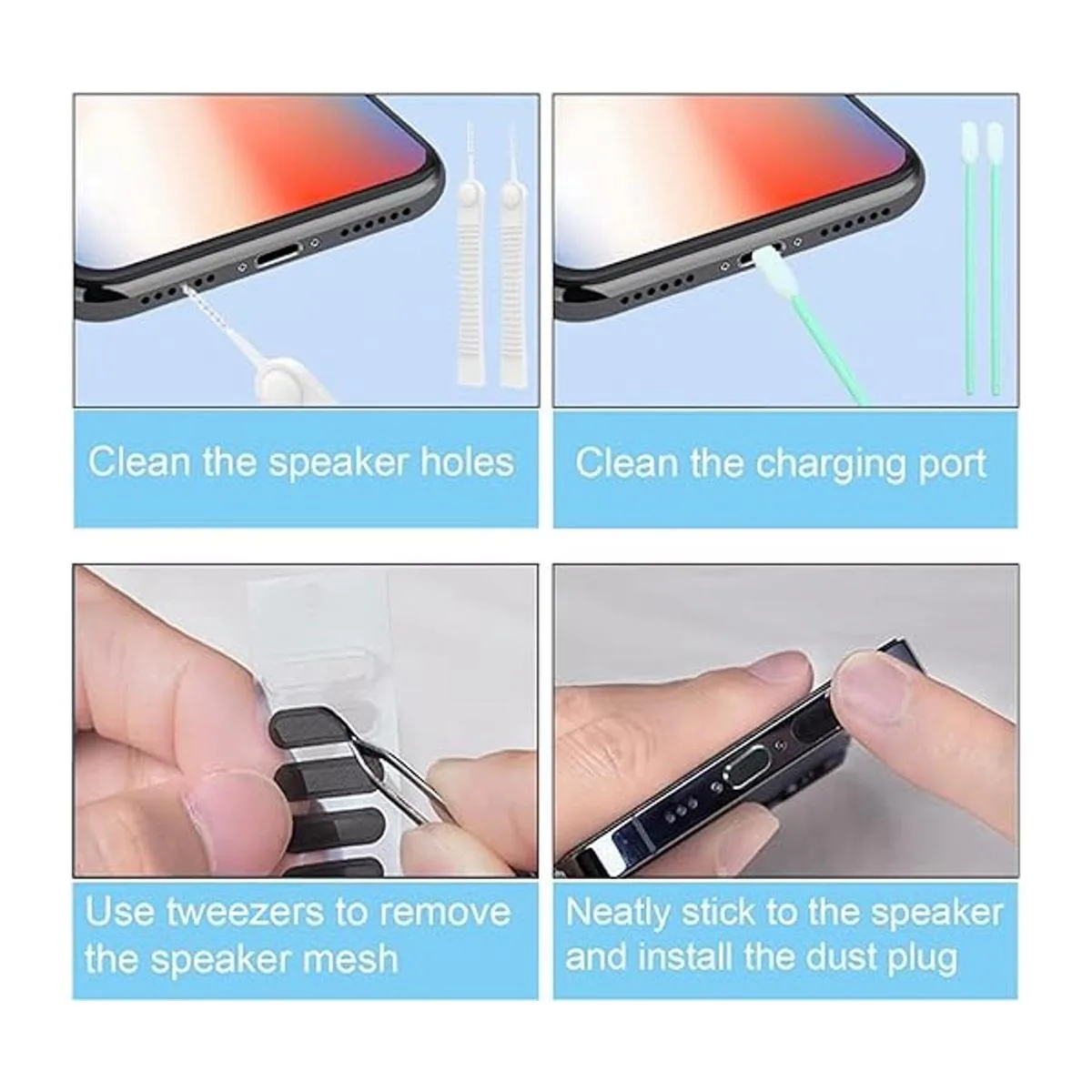 Clean the speaker holes

Clean the charging port

Use tweezers to remove the speaker mesh

Neatly stick to the speaker and install the dust plug