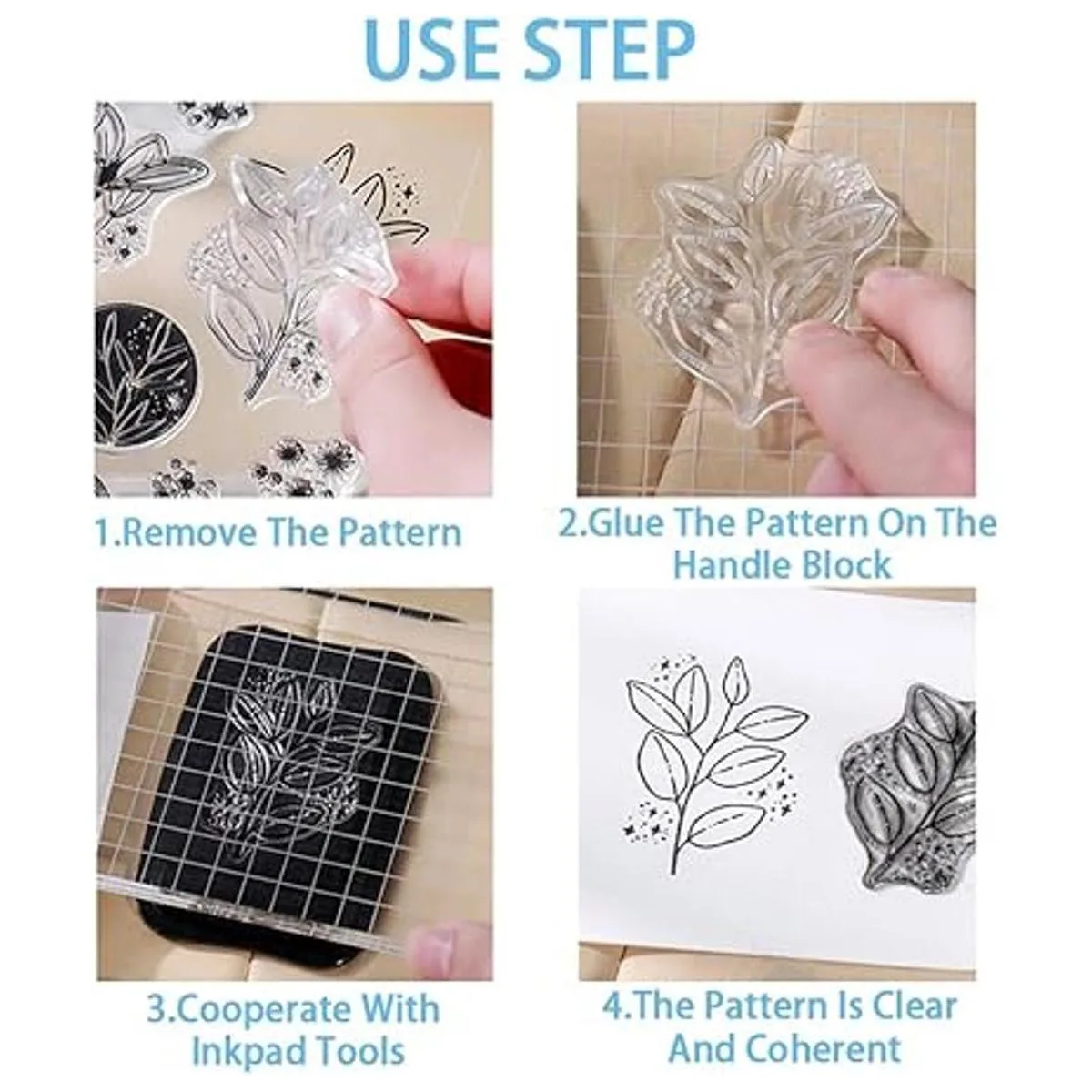 USE STEP

1.Remove The Pattern

2.Glue The Pattern On The Handle Block

3.Cooperate With Inkpad Tools

4.The Pattern Is Clear And Coherent