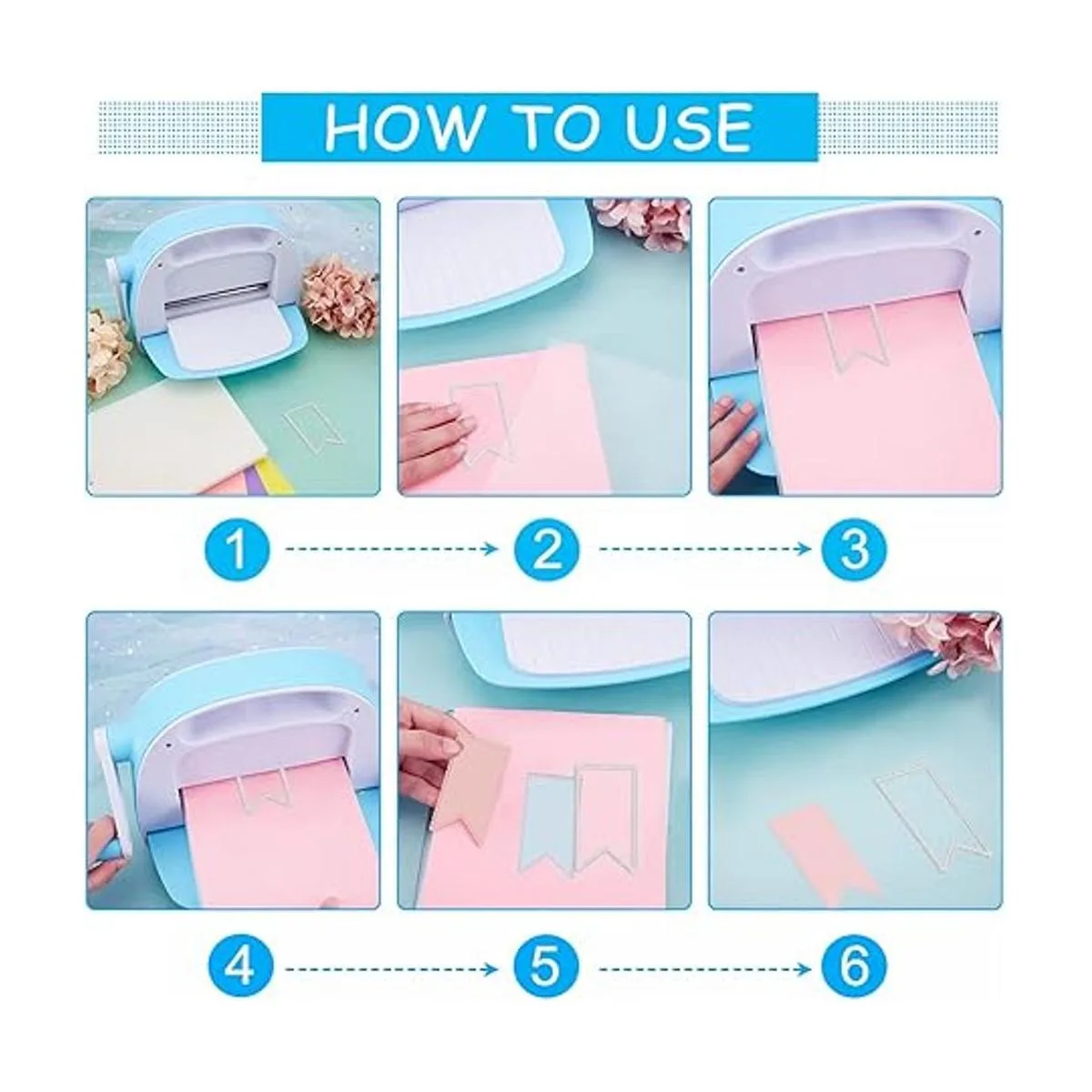 HOW TO USE

1

2

3

4

5

6