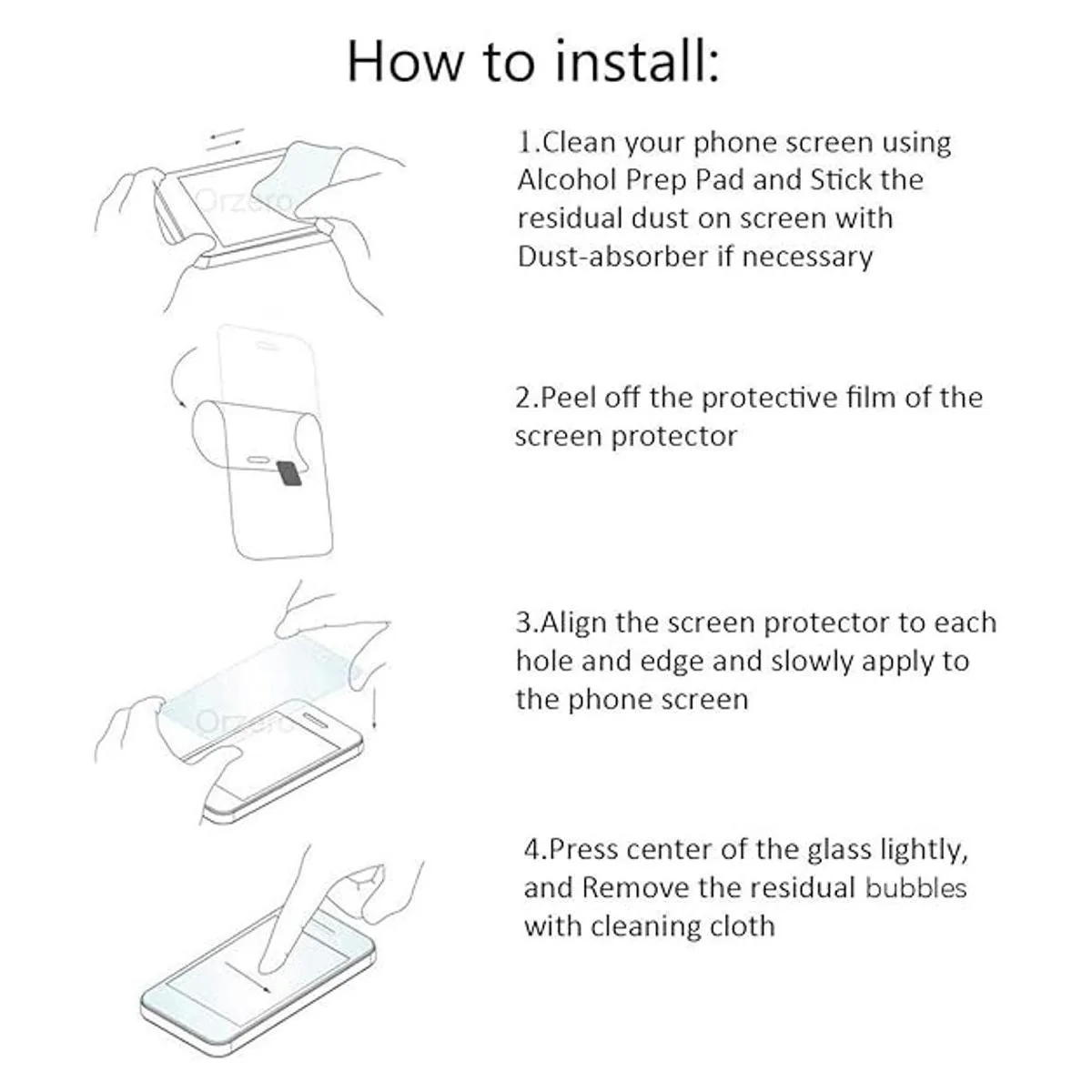 How to install:

Orzero

1.Clean your phone screen using Alcohol Prep Pad and Stick the residual dust on screen with Dust-absorber if necessary

2.Peel off the protective film of the screen protector

Orzero

3.Align the screen protector to each hole and edge and slowly apply to the phone screen

4.Press center of the glass lightly, and Remove the residual bubbles with cleaning cloth