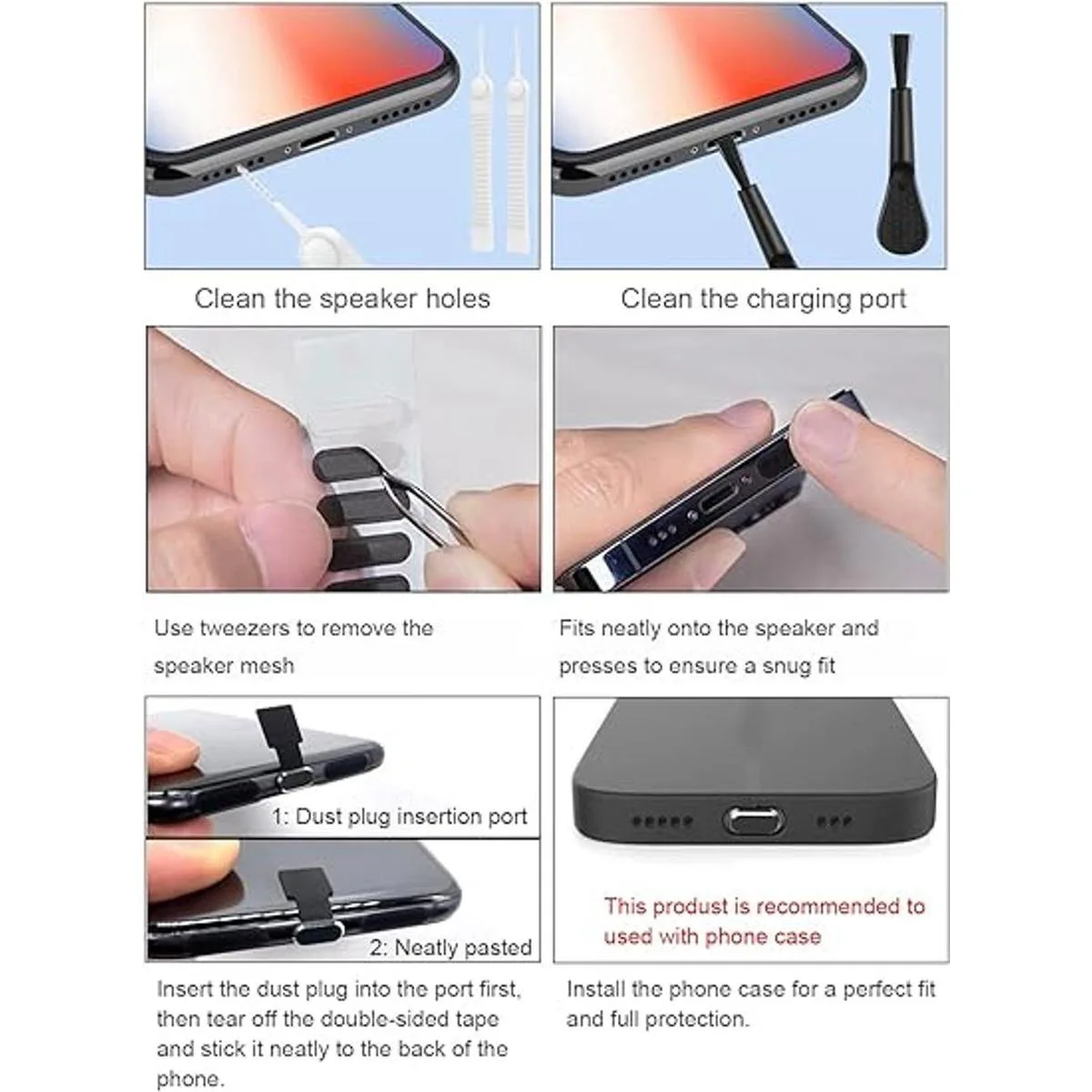 Clean the speaker holes

Clean the charging port

Use tweezers to remove the speaker mesh

Fits neatly onto the speaker and presses to ensure a snug fit

1: Dust plug insertion port

2: Neatly pasted

This produst is recommended to used with phone case

Insert the dust plug into the port first, then tear off the double-sided tape and stick it neatly to the back of the phone.

Install the phone case for a perfect fit and full protection.