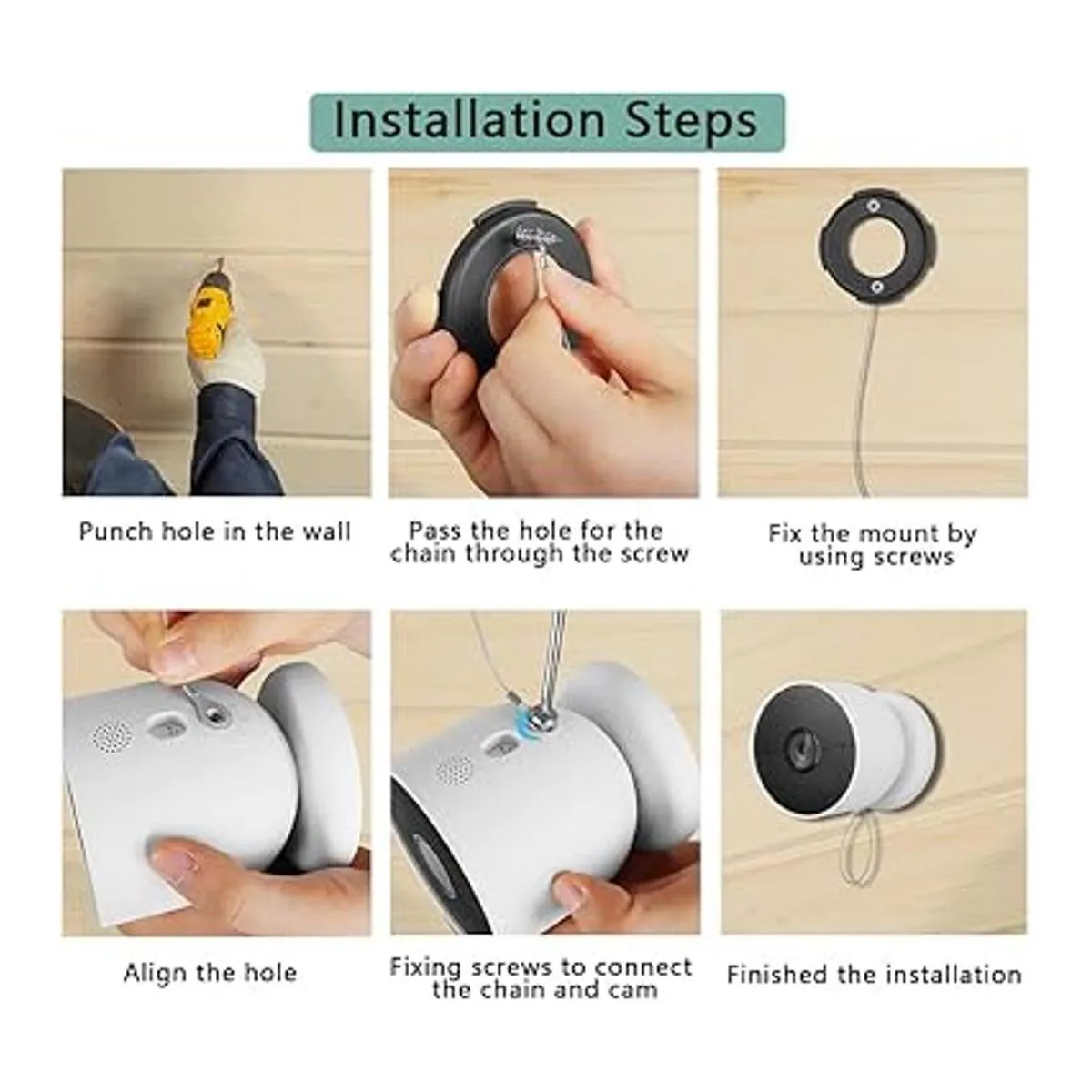 Installation Steps

Punch hole in the wall

Pass the hole for the chain through the screw

Fix the mount by using screws

Align the hole

Fixing screws to connect the chain and cam

Finished the installation