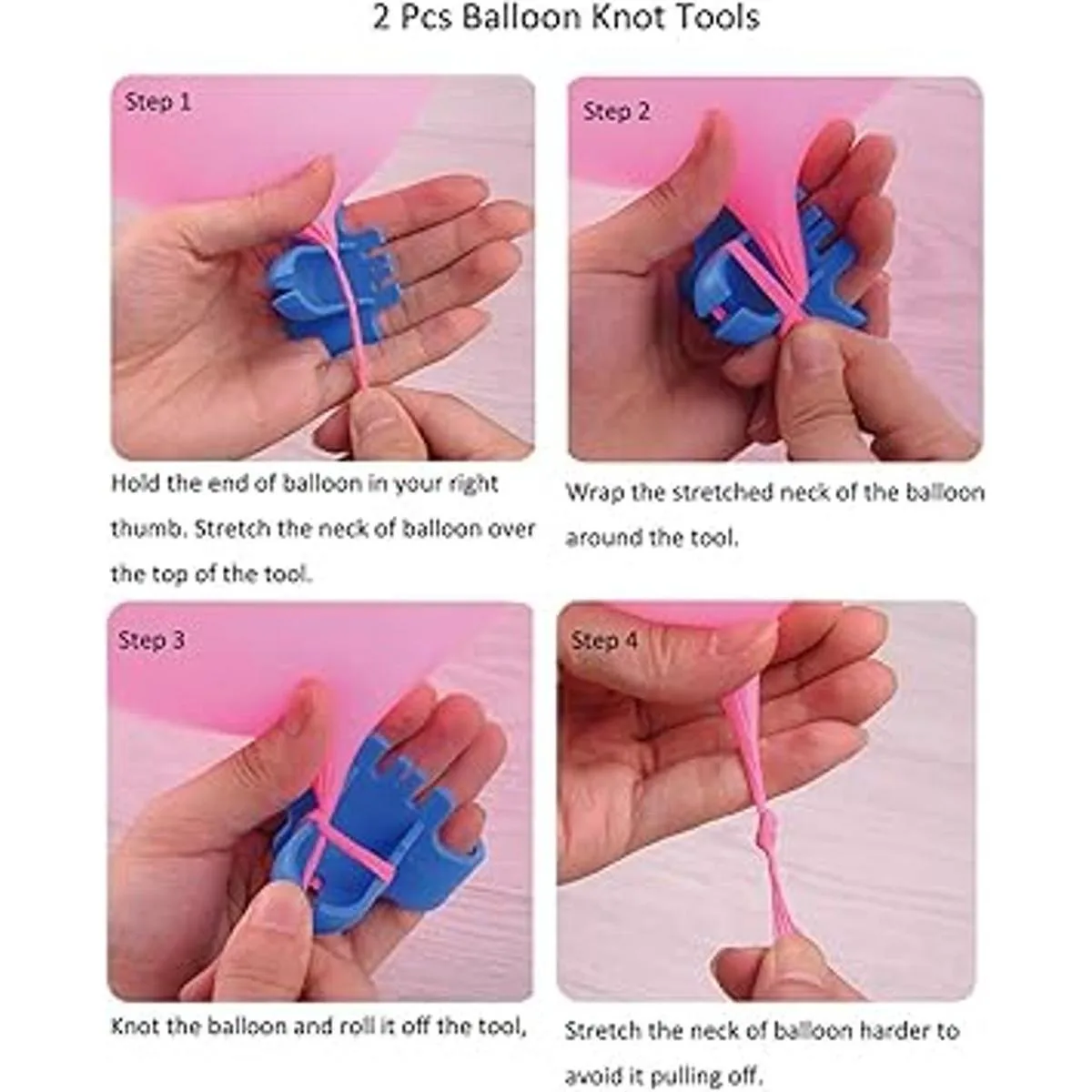 2 Pcs Balloon Knot Tools

Step 1

Hold the end of balloon in your right thumb. Stretch the neck of balloon over the top of the tool.

Step 2

Wrap the stretched neck of the balloon around the tool.

Step 3

Knot the balloon and roll it off the tool,

Step 4

Stretch the neck of balloon harder to avoid it pulling off.