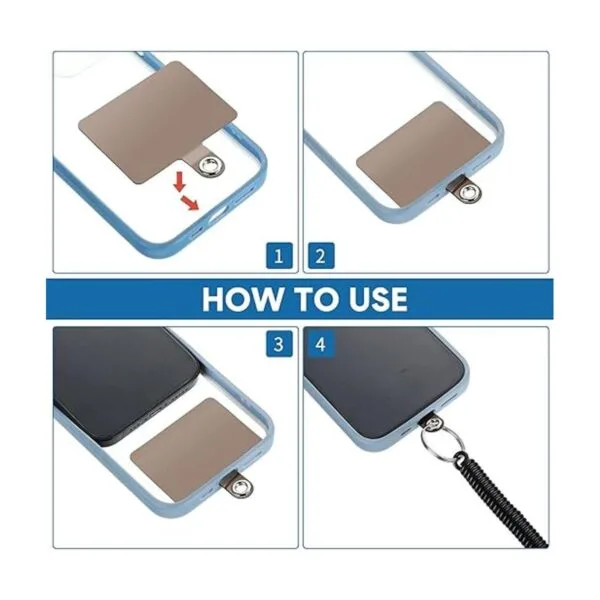 1
2
HOW TO USE
3
4