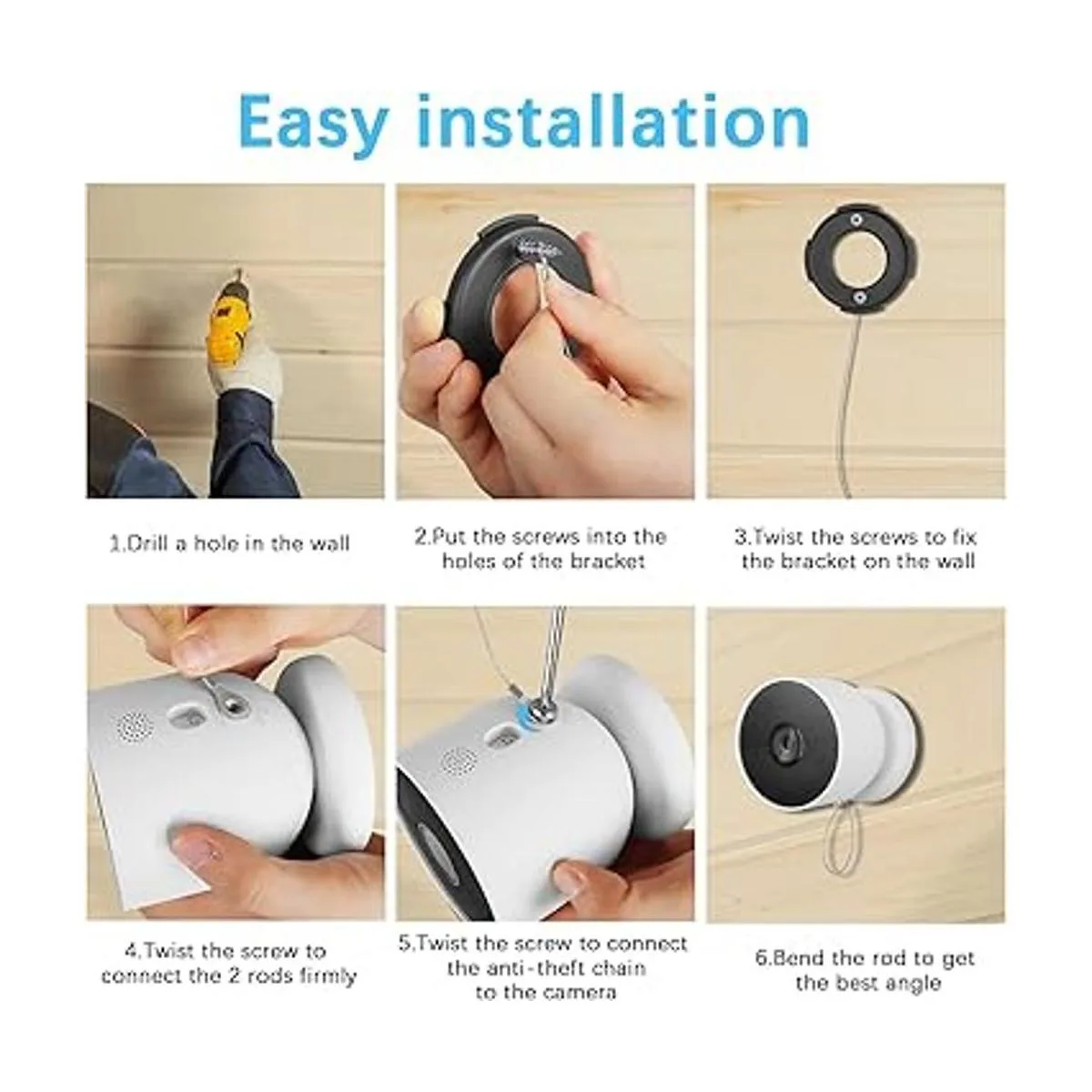 Easy installation

1.Drill a hole in the wall

2.Put the screws into the holes of the bracket

3.Twist the screws to fix the bracket on the wall

4.Twist the screw to connect the 2 rods firmly

5.Twist the screw to connect the anti-theft chain to the camera

6.Bend the rod to get the best angle