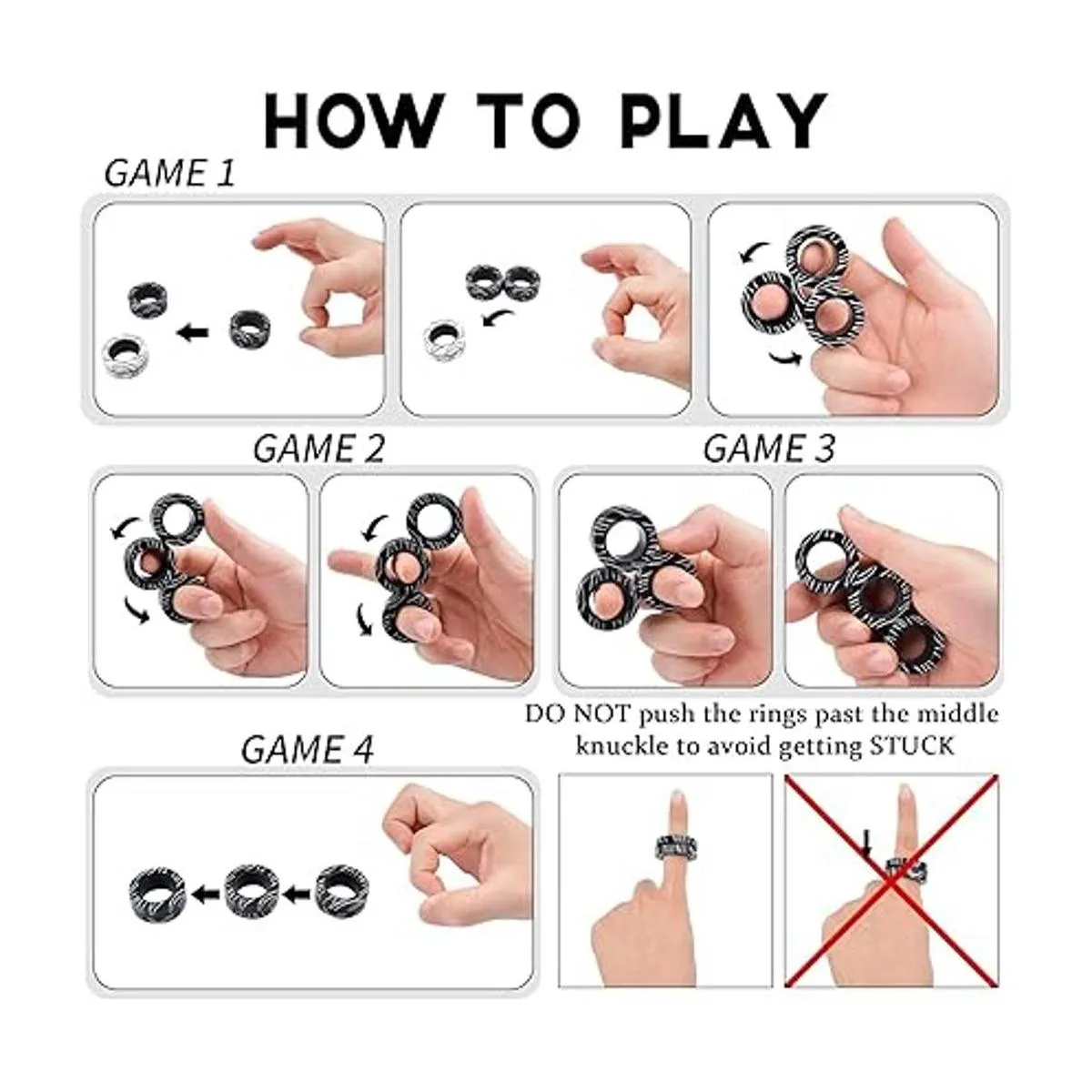 HOW TO PLAY

GAME 1

GAME 2

GAME 3

DO NOT push the rings past the middle knuckle to avoid getting STUCK

GAME 4