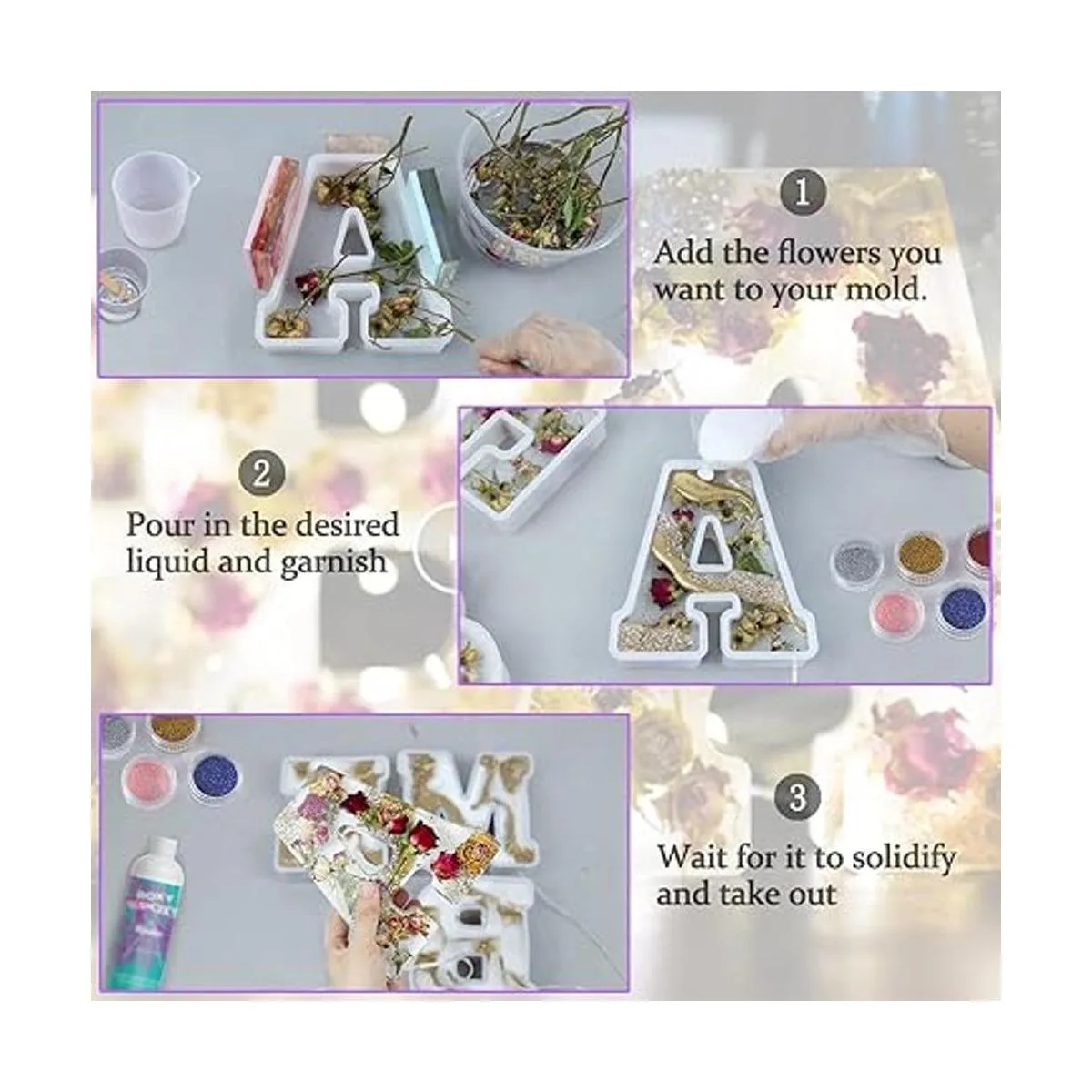 1
Add the flowers you want to your mold.

2
Pour in the desired liquid and garnish

3
Wait for it to solidify and take out