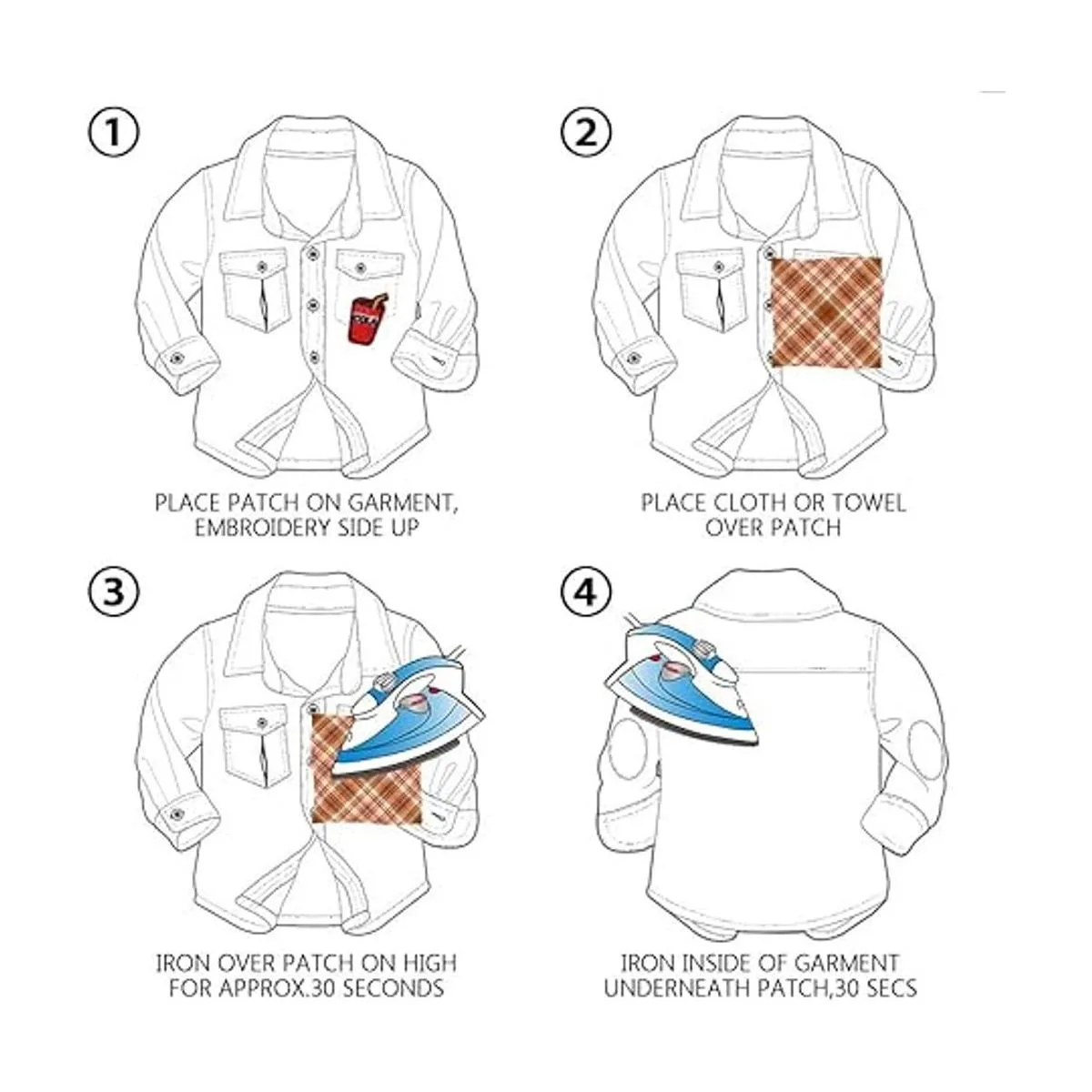 ①

PLACE PATCH ON GARMENT, EMBROIDERY SIDE UP

②

PLACE CLOTH OR TOWEL OVER PATCH

③

IRON OVER PATCH ON HIGH FOR APPROX.30 SECONDS

④

IRON INSIDE OF GARMENT UNDERNEATH PATCH,30 SECS