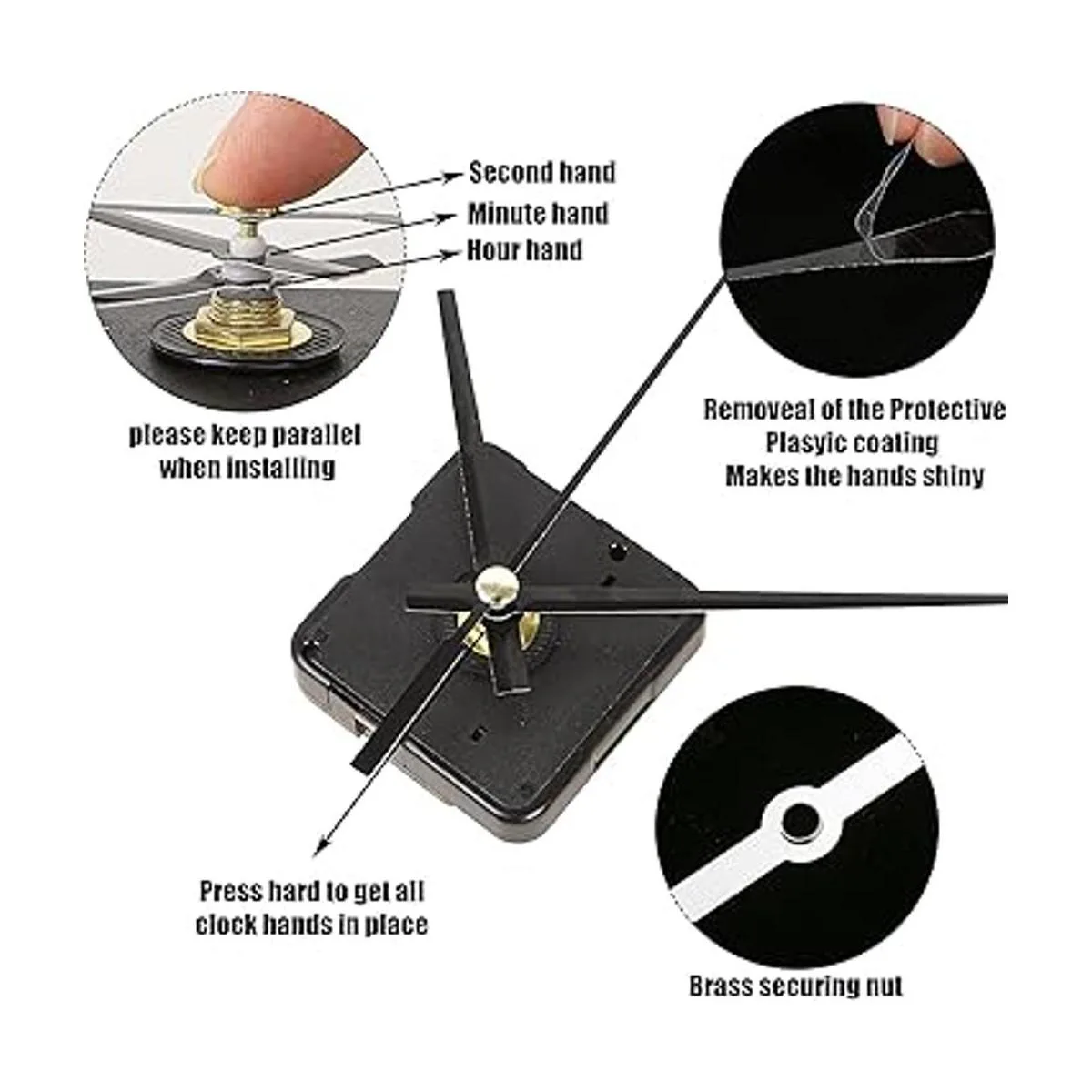 Second hand
Minute hand
Hour hand

please keep parallel when installing

Removeal of the Protective Plasyic coating Makes the hands shiny

Press hard to get all clock hands in place

Brass securing nut