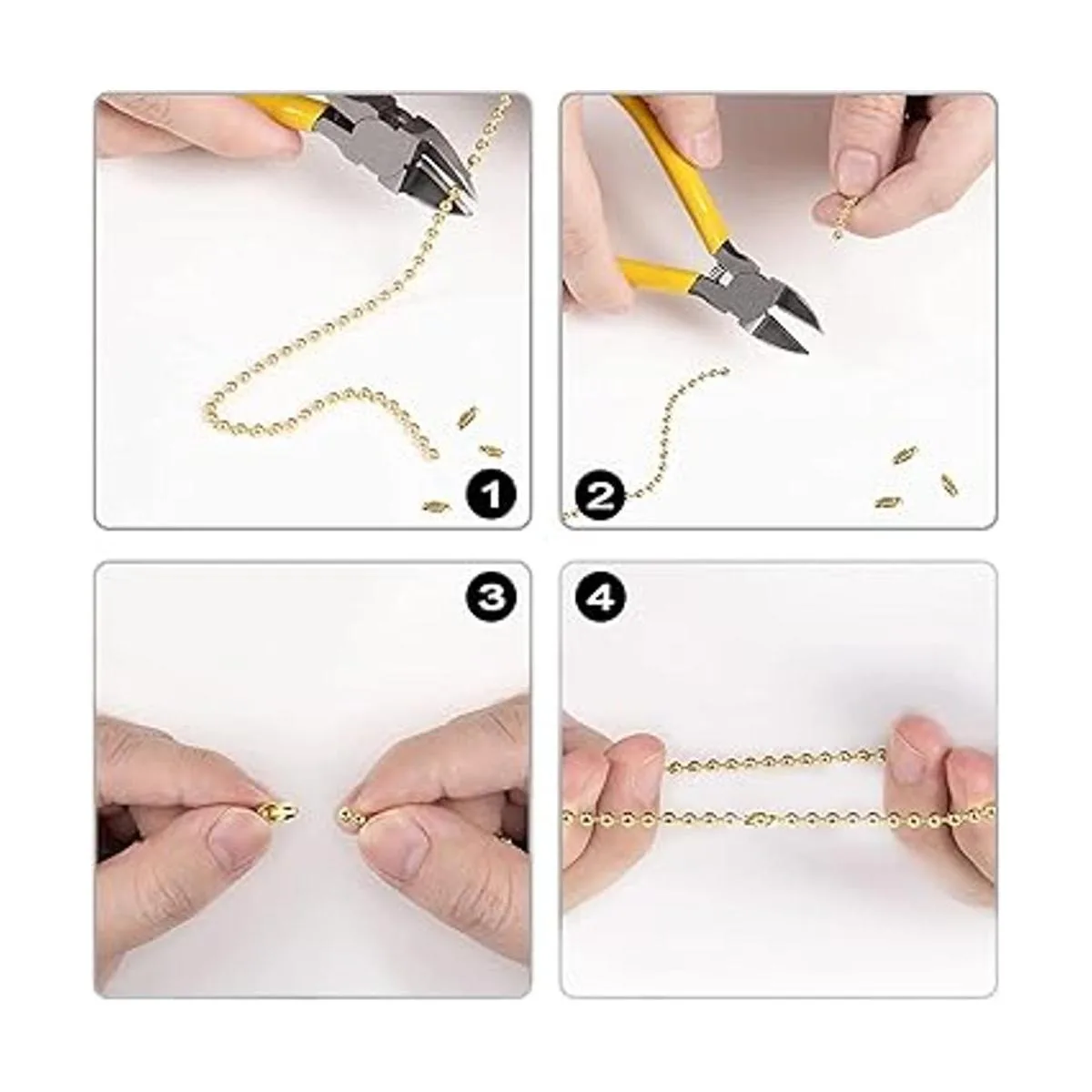 1
2
3
4