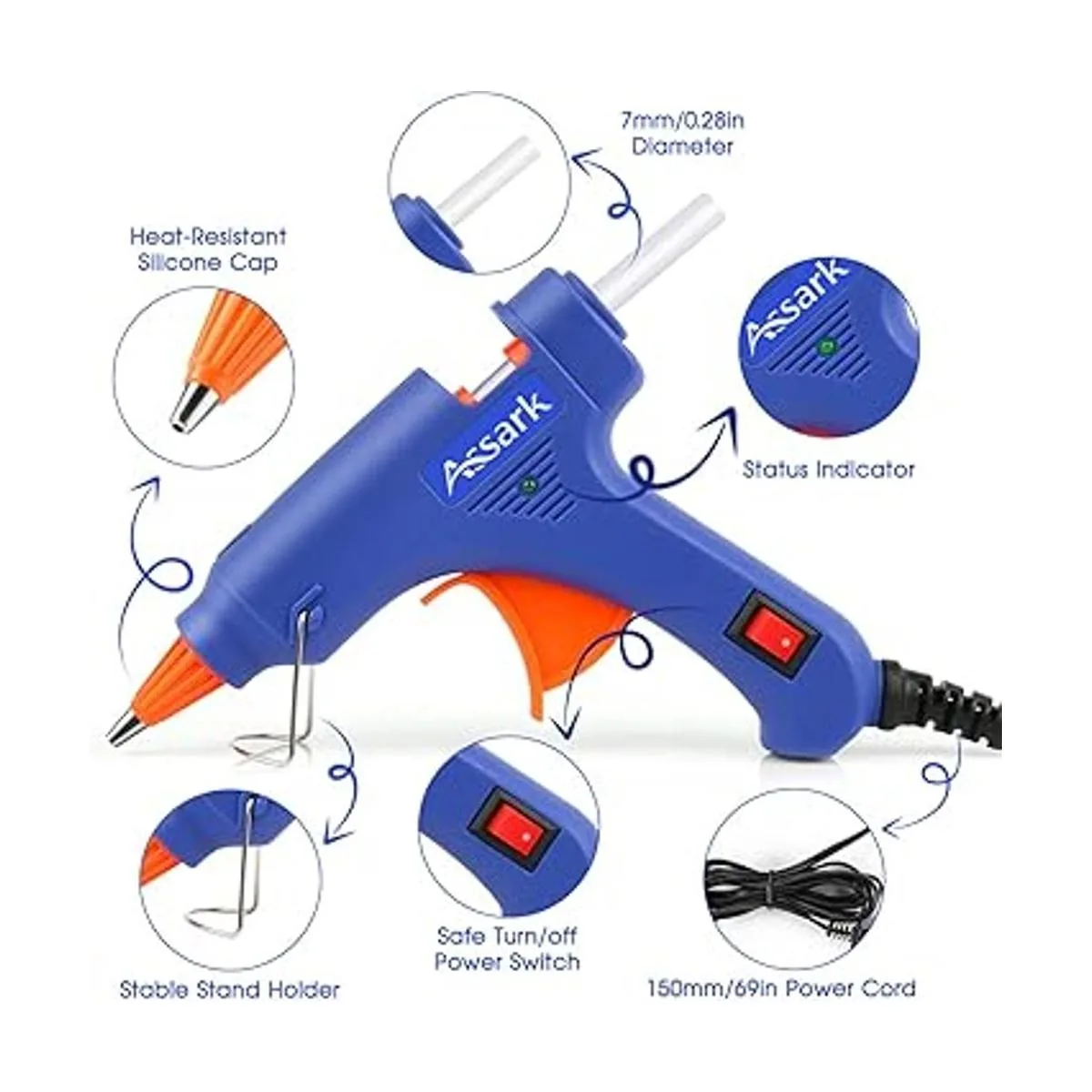 7mm/0.28in Diameter

Heat-Resistant Silicone Cap

Assark

Assark

Status Indicator

Stable Stand Holder

Safe Turn/off Power Switch

150mm/69in Power Cord