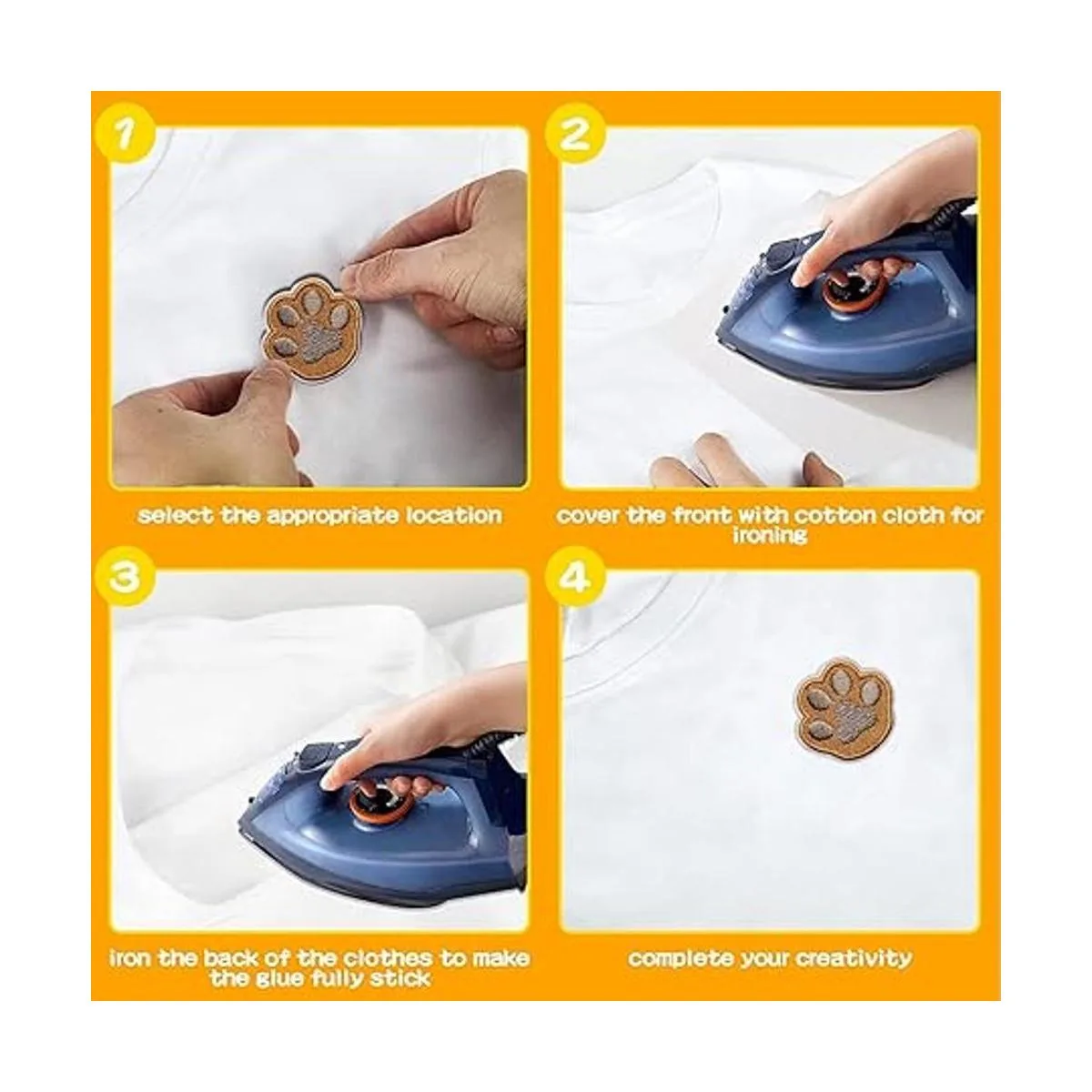 1

select the appropriate location

2

cover the front with cotton cloth for ironing

3

iron the back of the clothes to make the glue fully stick

4

complete your creativity