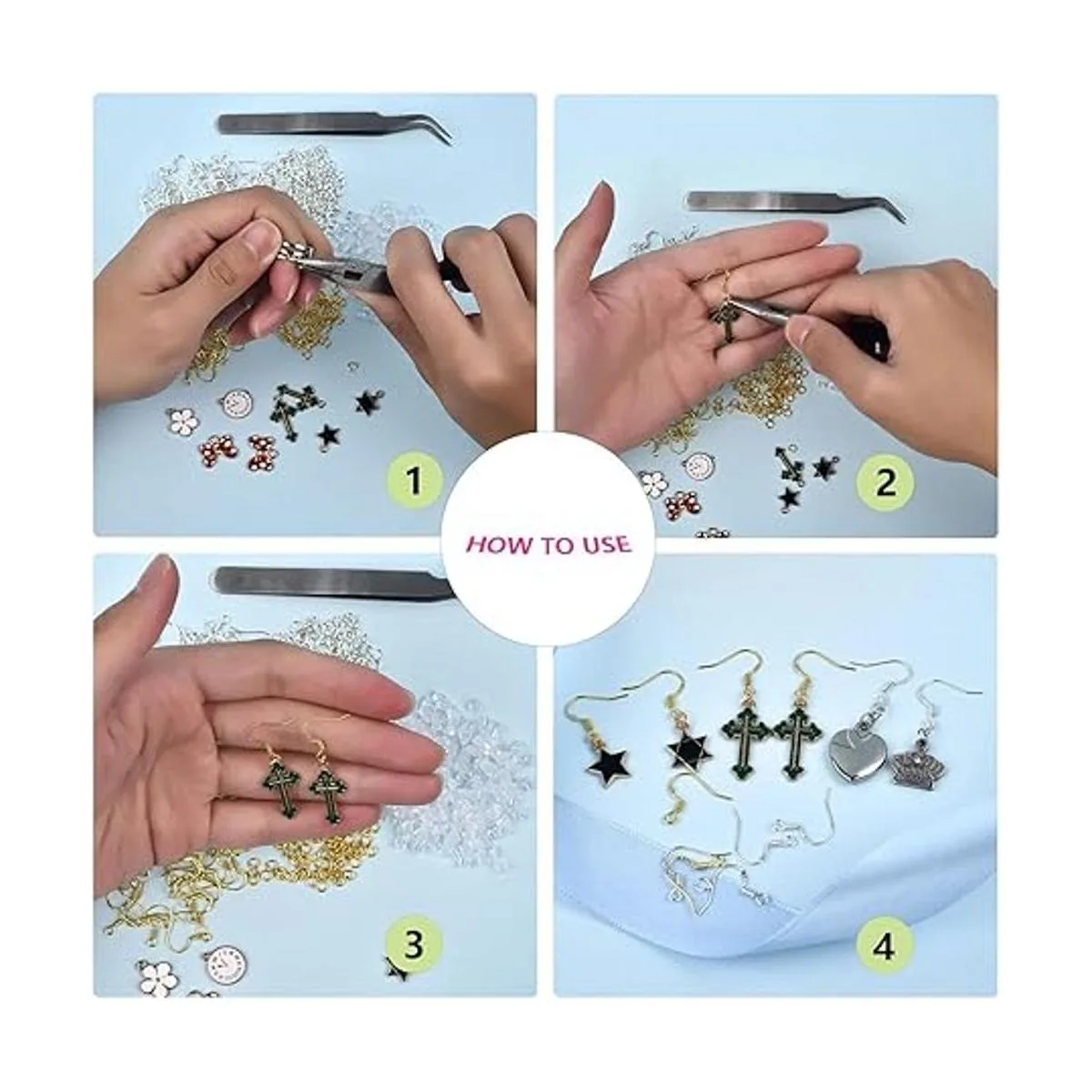 1

2

HOW TO USE

3

4