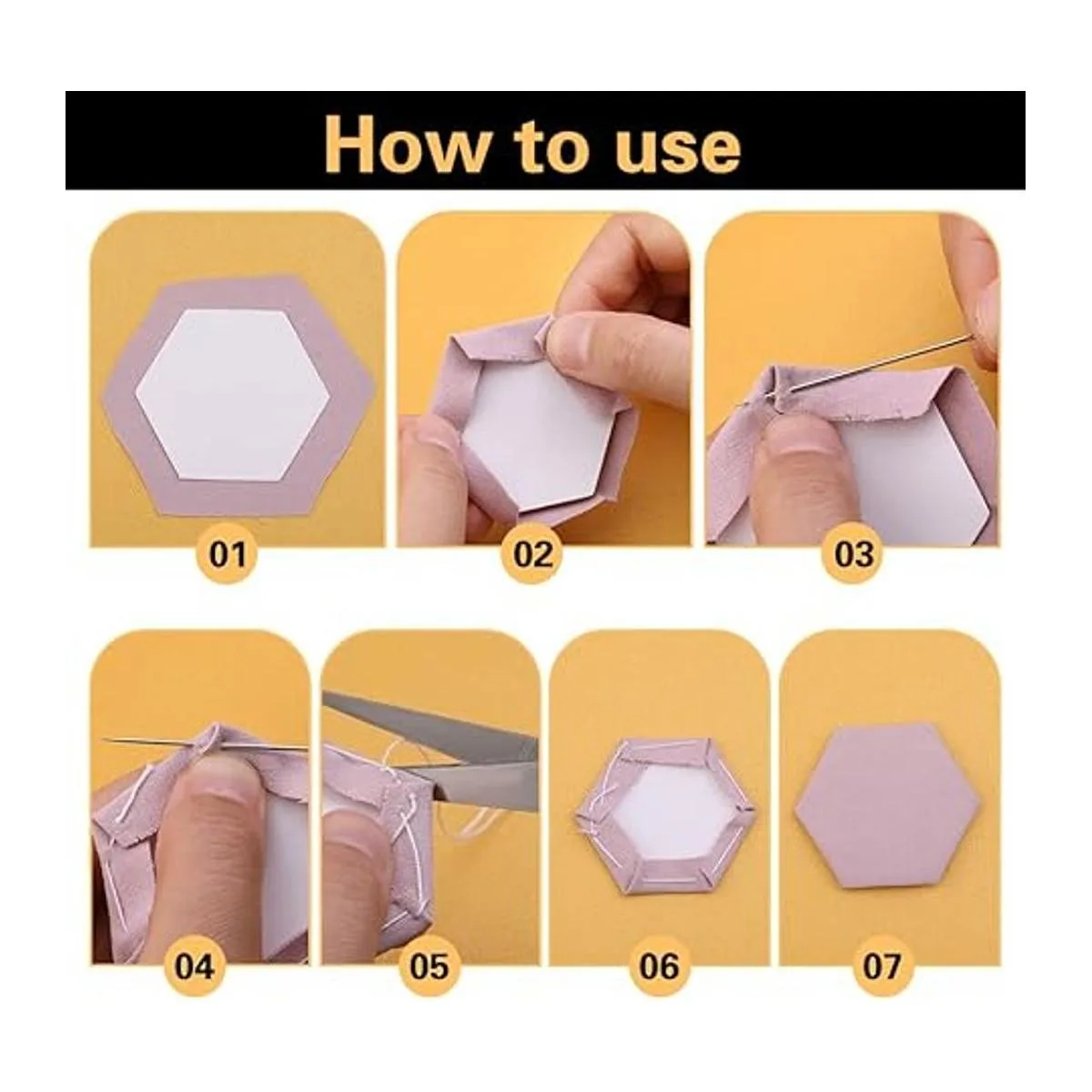 How to use

01

02

03

04

05

06

07