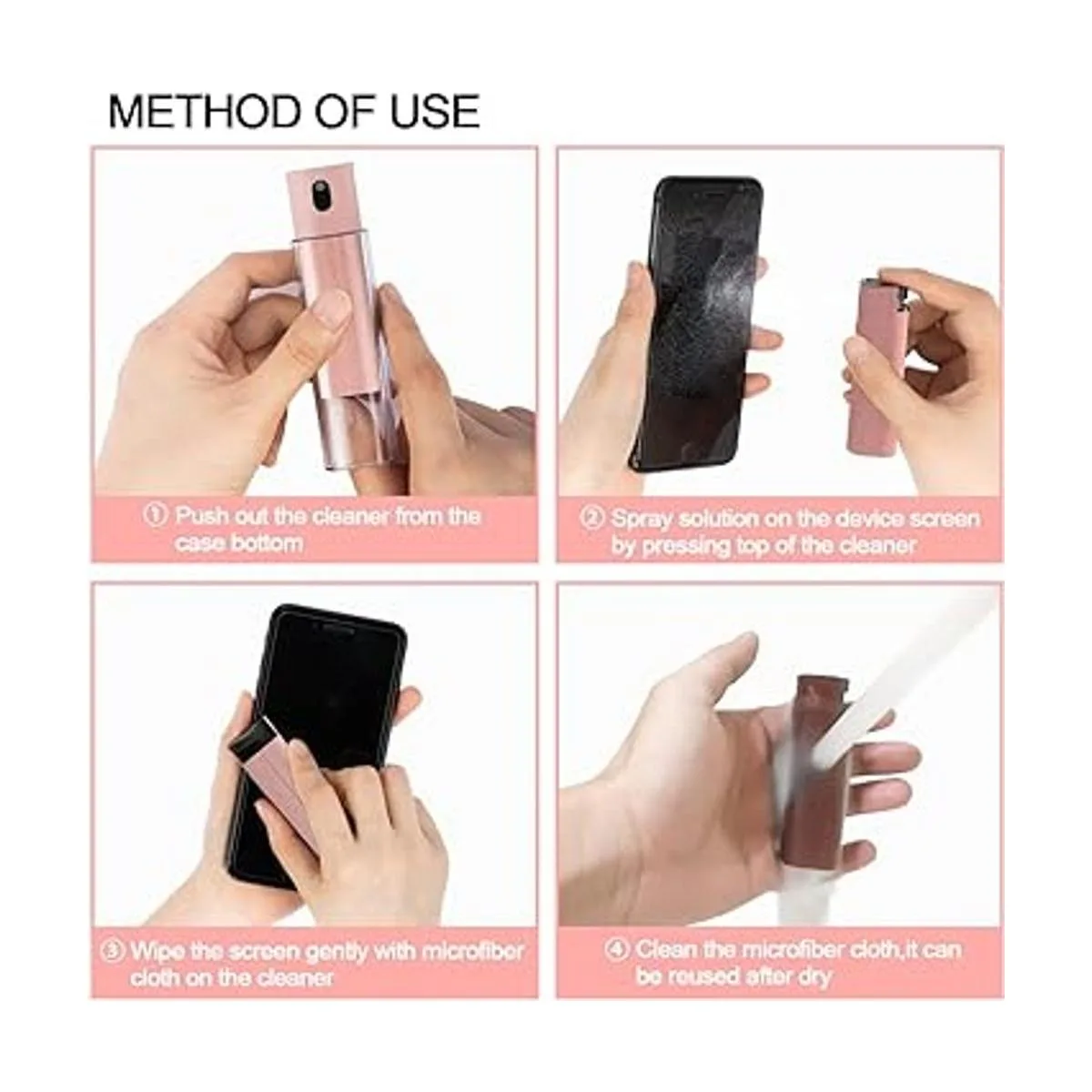 METHOD OF USE

① Push out the cleaner from the case bottom

② Spray solution on the device screen by pressing top of the cleaner

③ Wipe the screen gently with microfiber cloth on the cleaner

④ Clean the microfiber cloth,it can be reused after dry