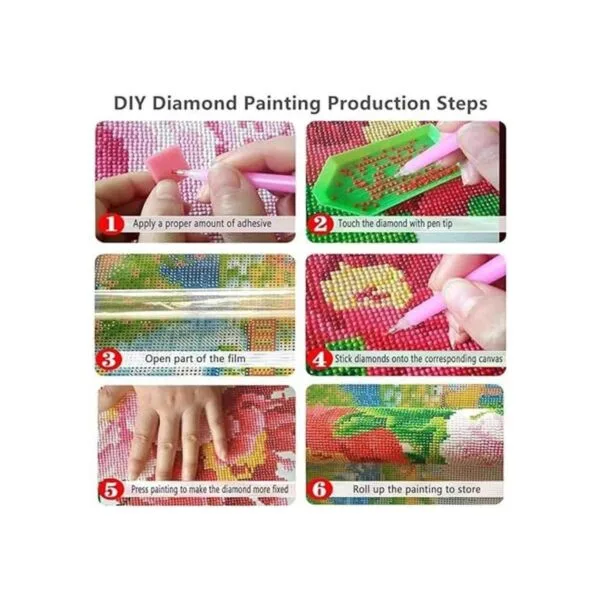 DIY Diamond Painting Production Steps

1 Apply a proper amount of adhesive

2 Touch the diamond with pen tip

3 Open part of the film

4 Stick diamonds onto the corresponding canvas

5 Press painting to make the diamond more fixed

6 Roll up the painting to store