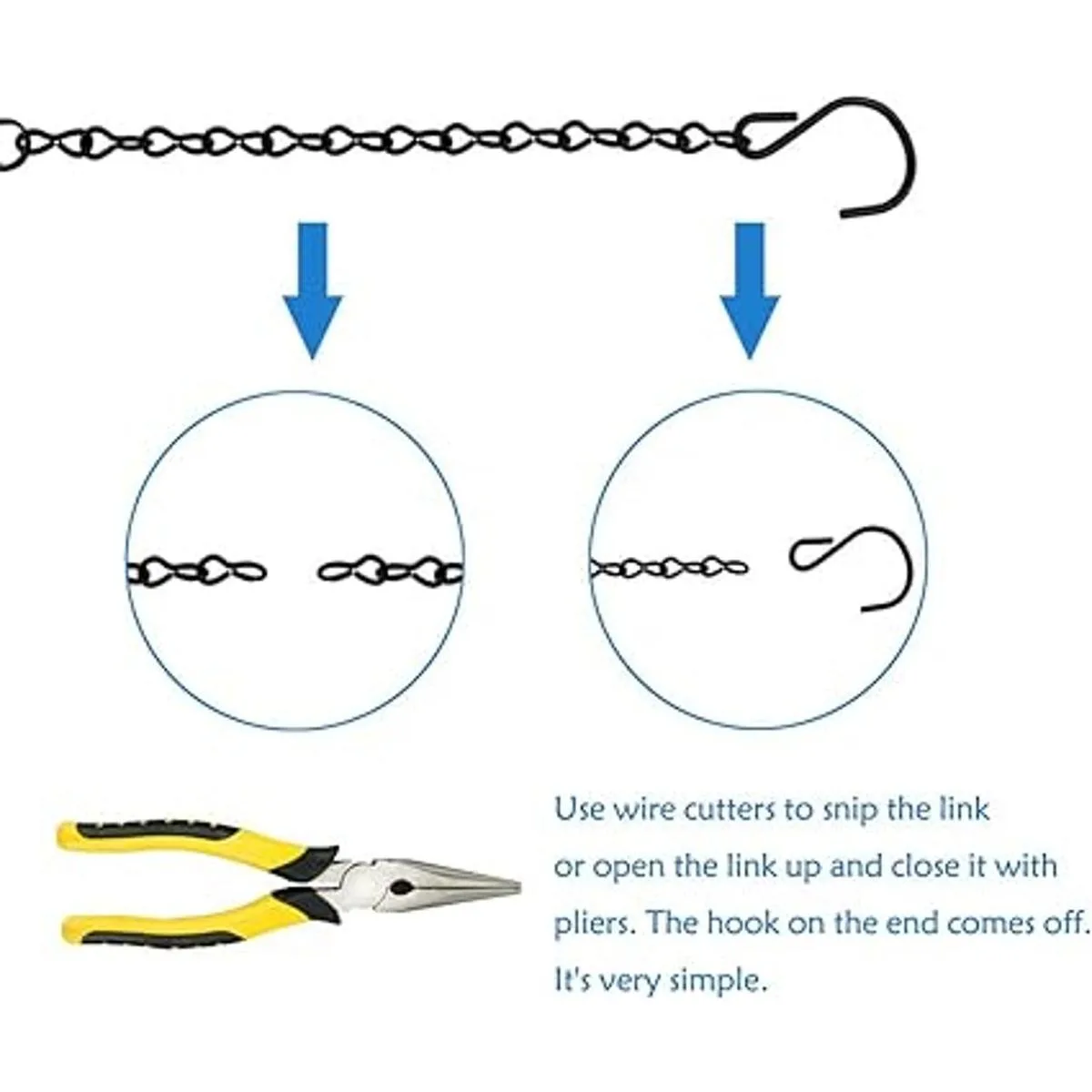 Use wire cutters to snip the link or open the link up and close it with pliers. The hook on the end comes off. It's very simple.