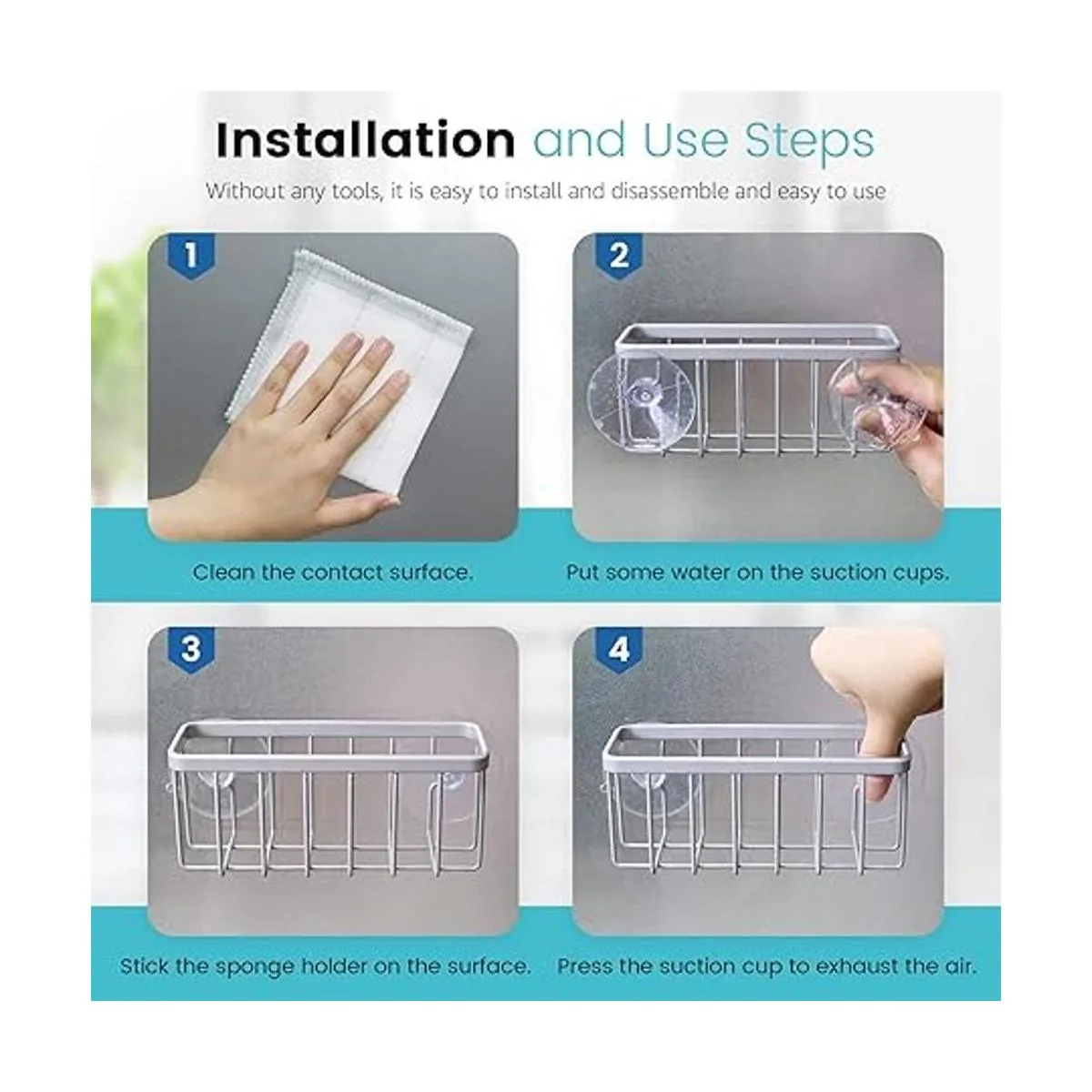 Installation and Use Steps

Without any tools, it is easy to install and disassemble and easy to use

1

Clean the contact surface.

2

Put some water on the suction cups.

3

Stick the sponge holder on the surface.

4

Press the suction cup to exhaust the air.