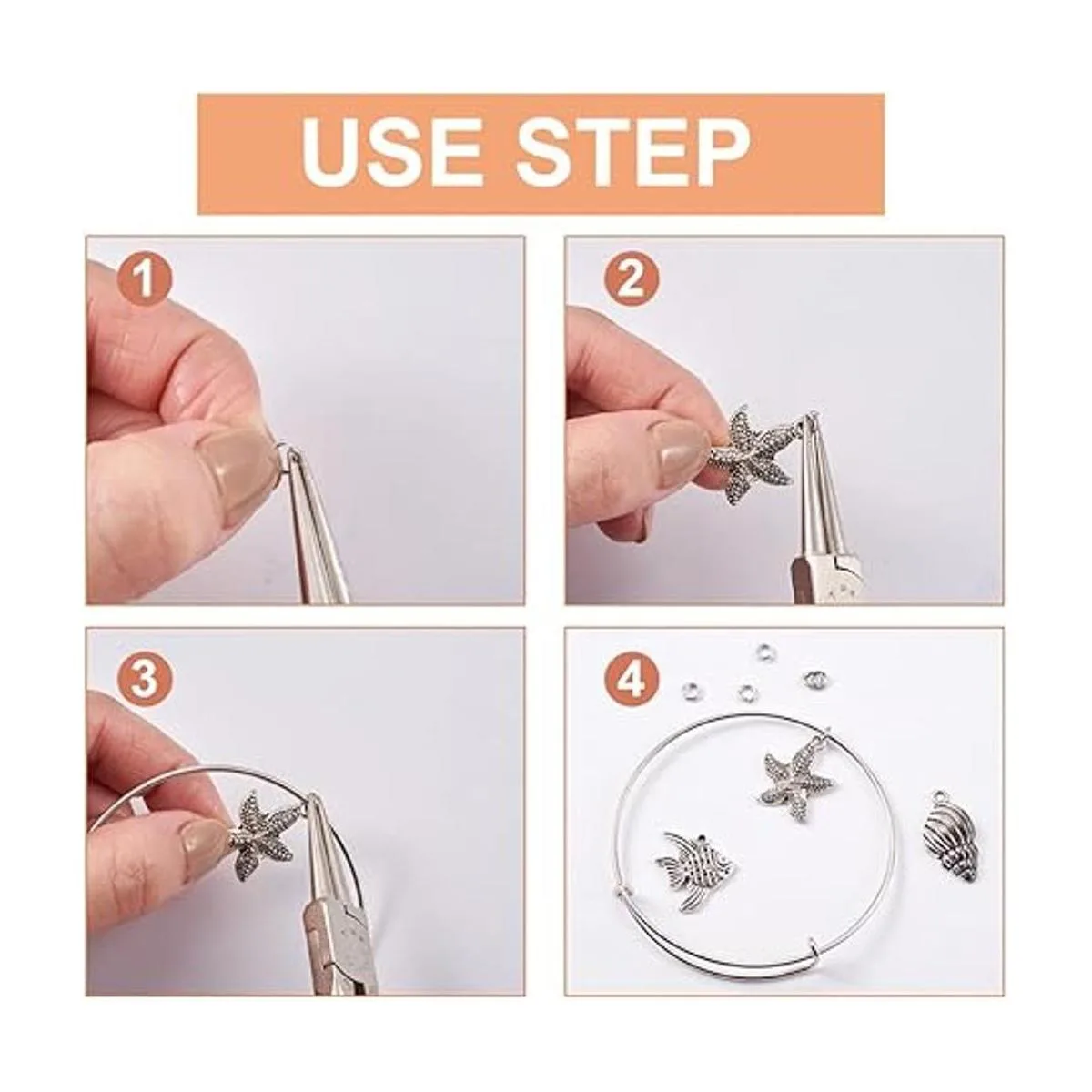 USE STEP

1

2

3

4