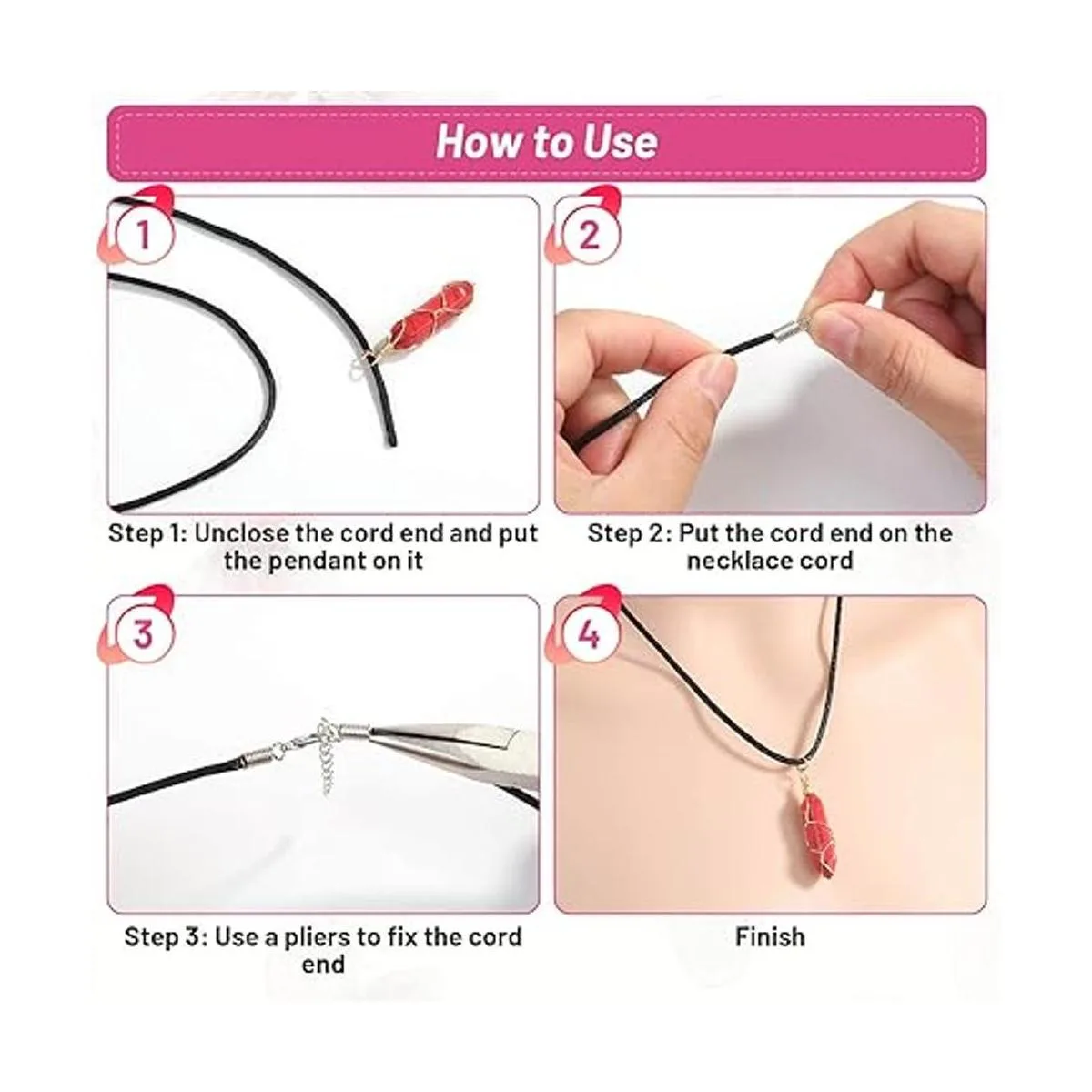 How to Use

1

Step 1: Unclose the cord end and put the pendant on it

2

Step 2: Put the cord end on the necklace cord

3

Step 3: Use a pliers to fix the cord end

4

Finish