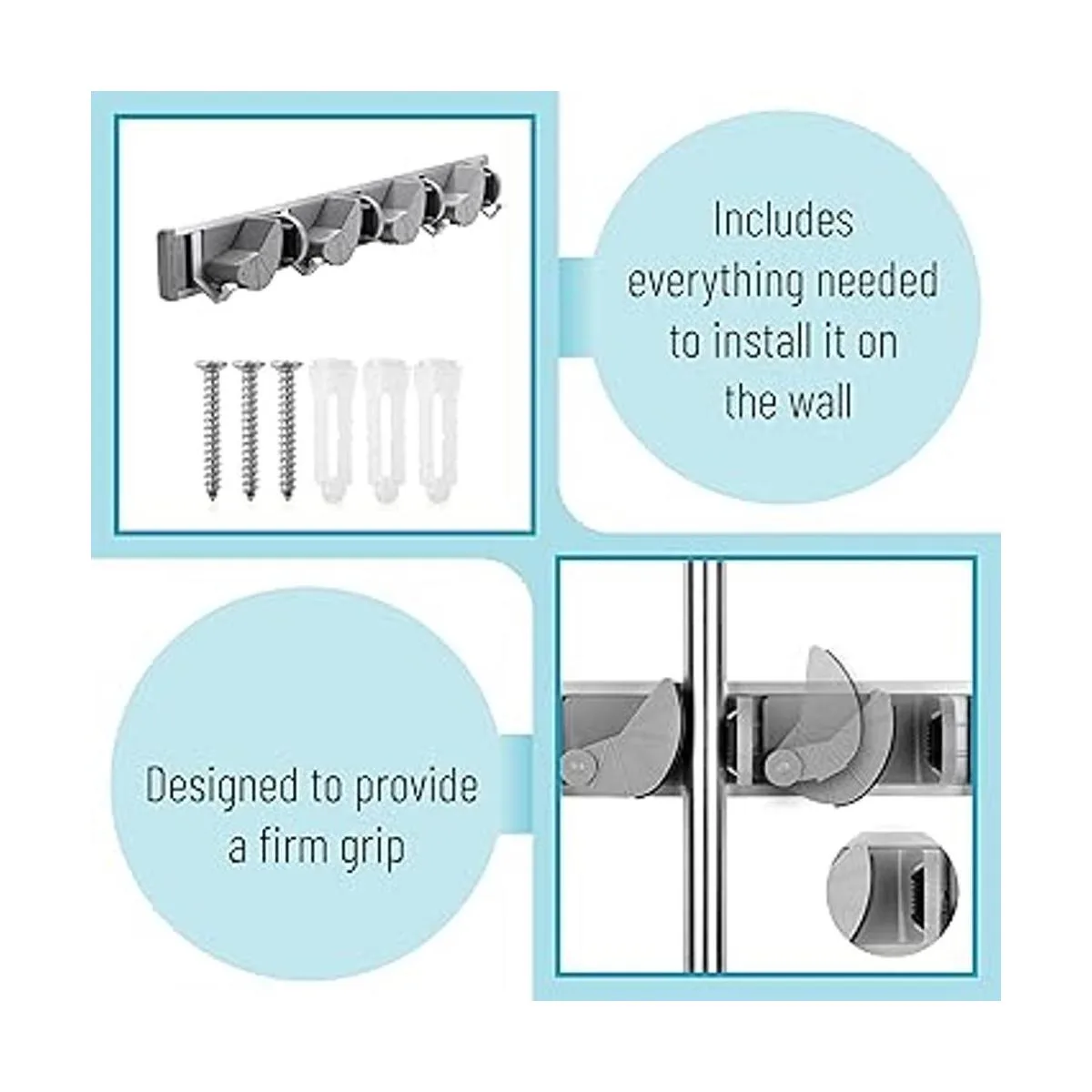 Includes everything needed to install it on the wall

Designed to provide a firm grip