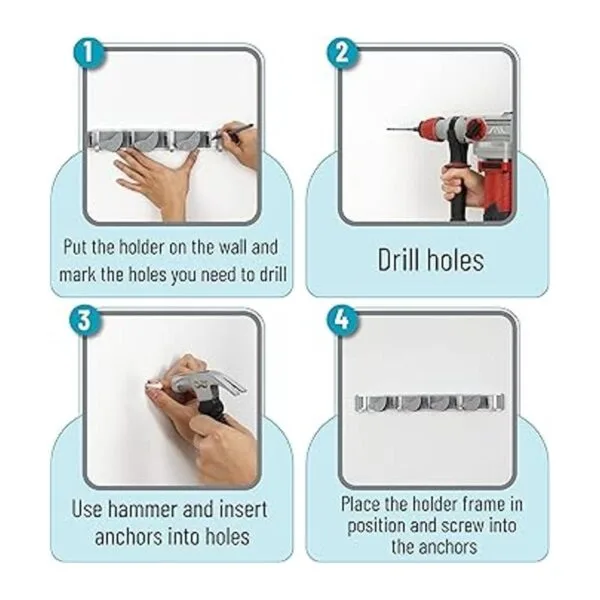 1

Put the holder on the wall and mark the holes you need to drill

2

Drill holes

3

Use hammer and insert anchors into holes

4

Place the holder frame in position and screw into the anchors