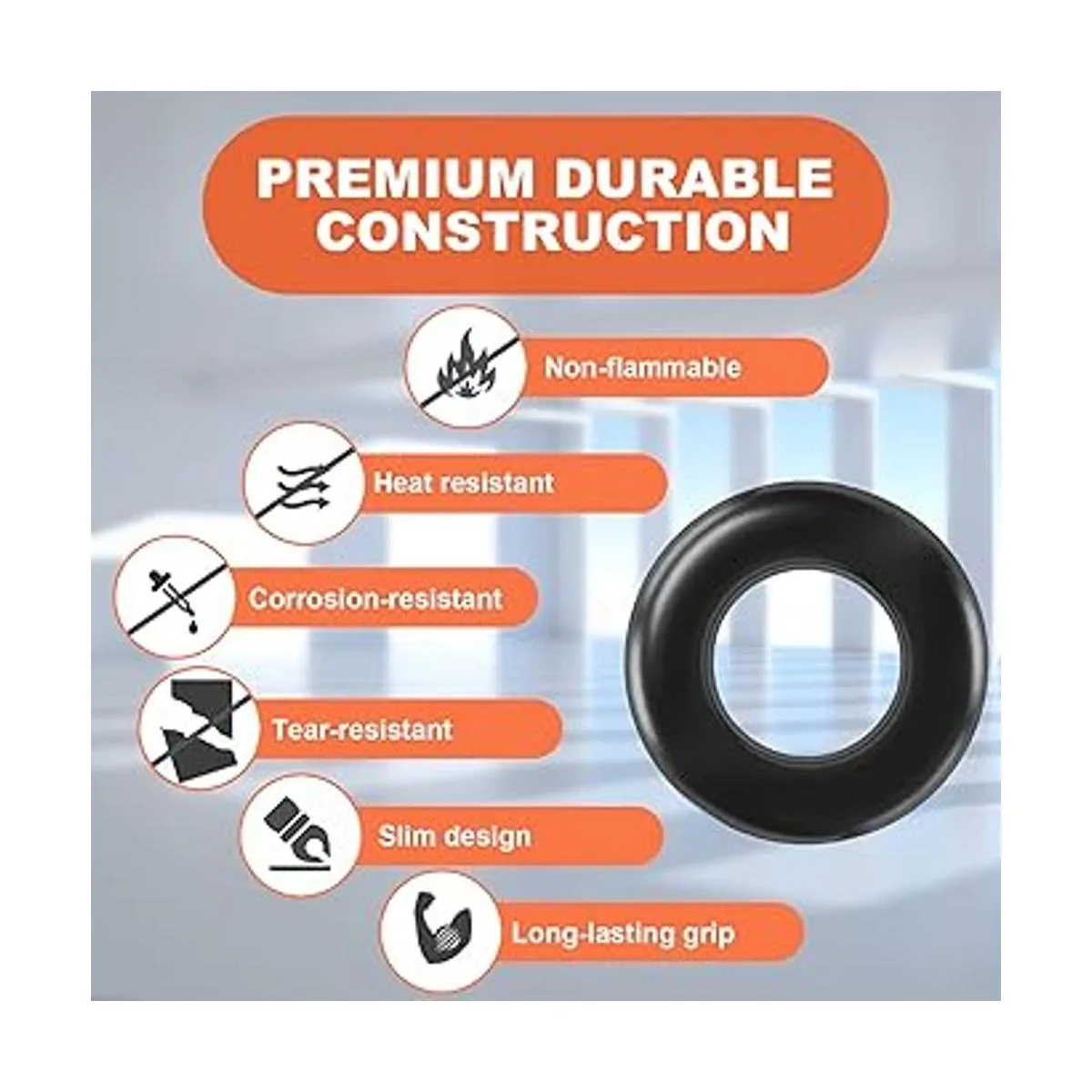 PREMIUM DURABLE CONSTRUCTION

Non-flammable

Heat resistant

Corrosion-resistant

Tear-resistant

Slim design

Long-lasting grip