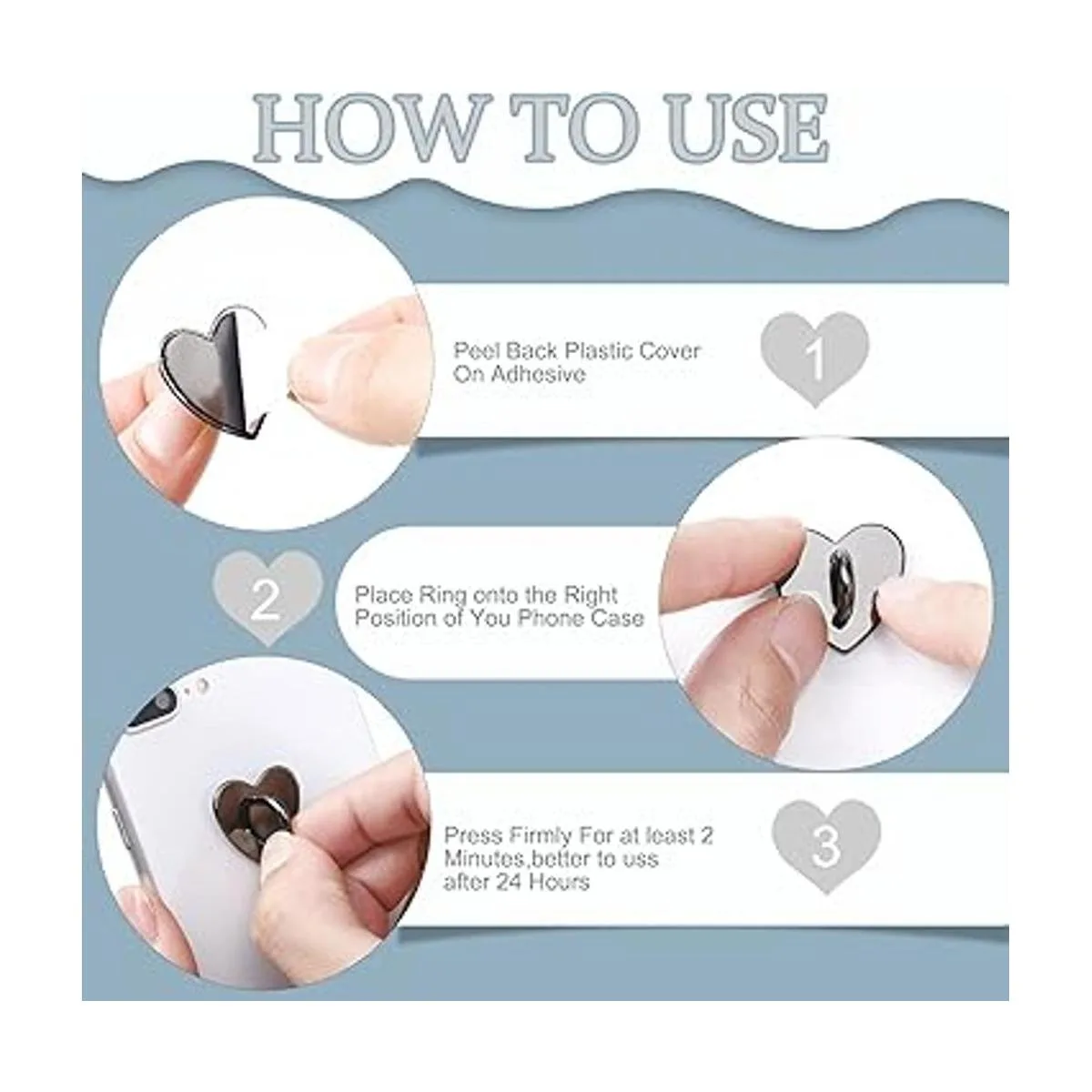 HOW TO USE

Peel Back Plastic Cover On Adhesive

1

2

Place Ring onto the Right Position of You Phone Case

Press Firmly For at least 2 Minutes,better to uss after 24 Hours

3