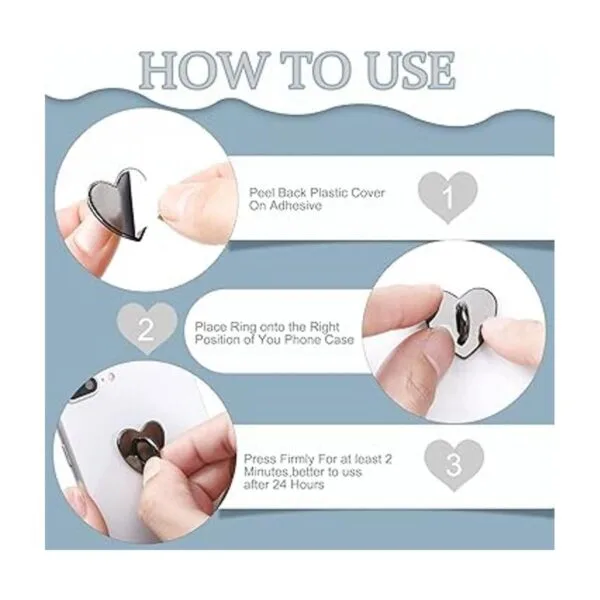 HOW TO USE

Peel Back Plastic Cover On Adhesive

1

2

Place Ring onto the Right Position of You Phone Case

Press Firmly For at least 2 Minutes,better to uss after 24 Hours

3