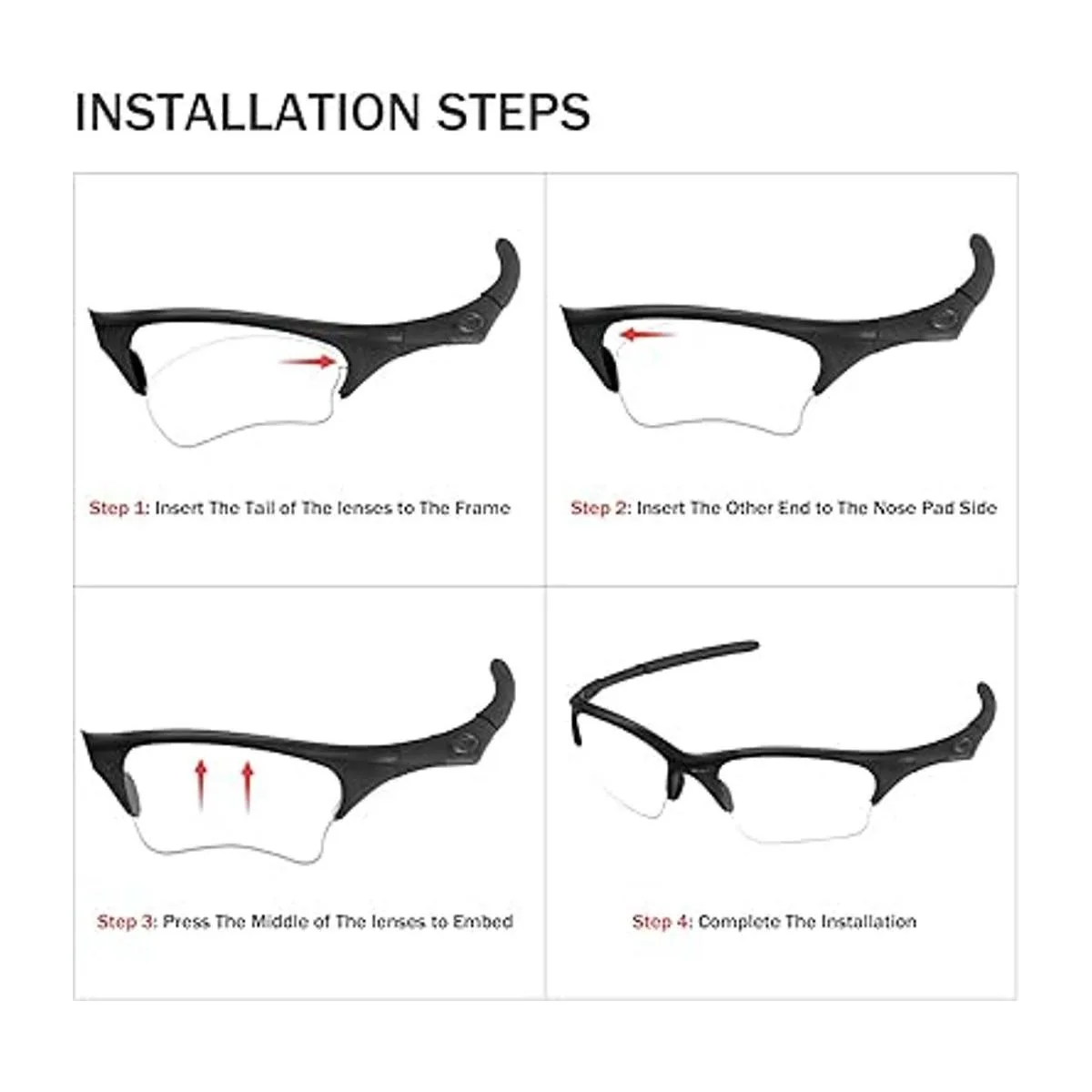 INSTALLATION STEPS

Step 1: Insert The Tail of The lenses to The Frame

Step 2: Insert The Other End to The Nose Pad Side

Step 3: Press The Middle of The lenses to Embed

Step 4: Complete The Installation