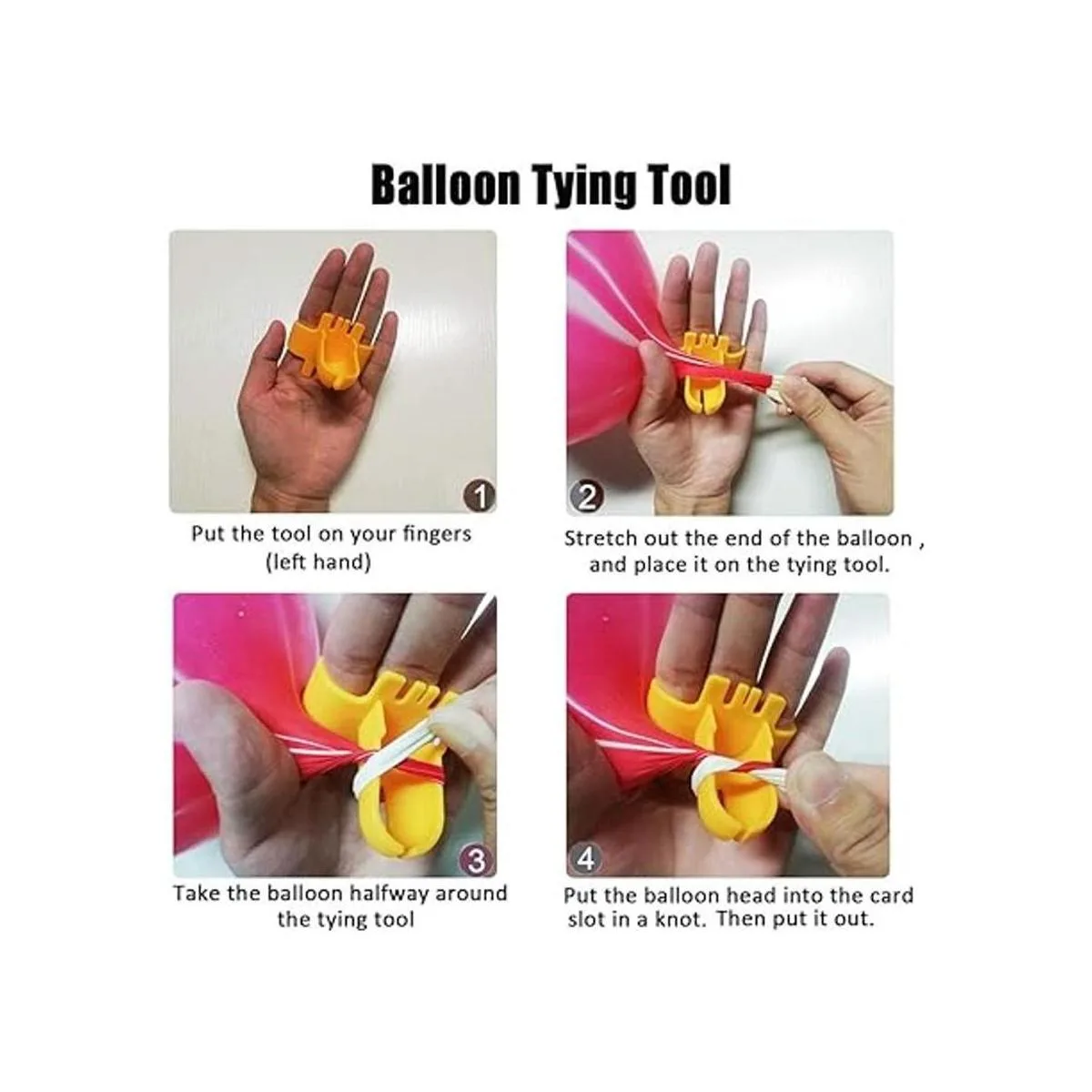 Balloon Tying Tool

1

Put the tool on your fingers (left hand)

2

Stretch out the end of the balloon , and place it on the tying tool.

3

Take the balloon halfway around the tying tool

4

Put the balloon head into the card slot in a knot. Then put it out.