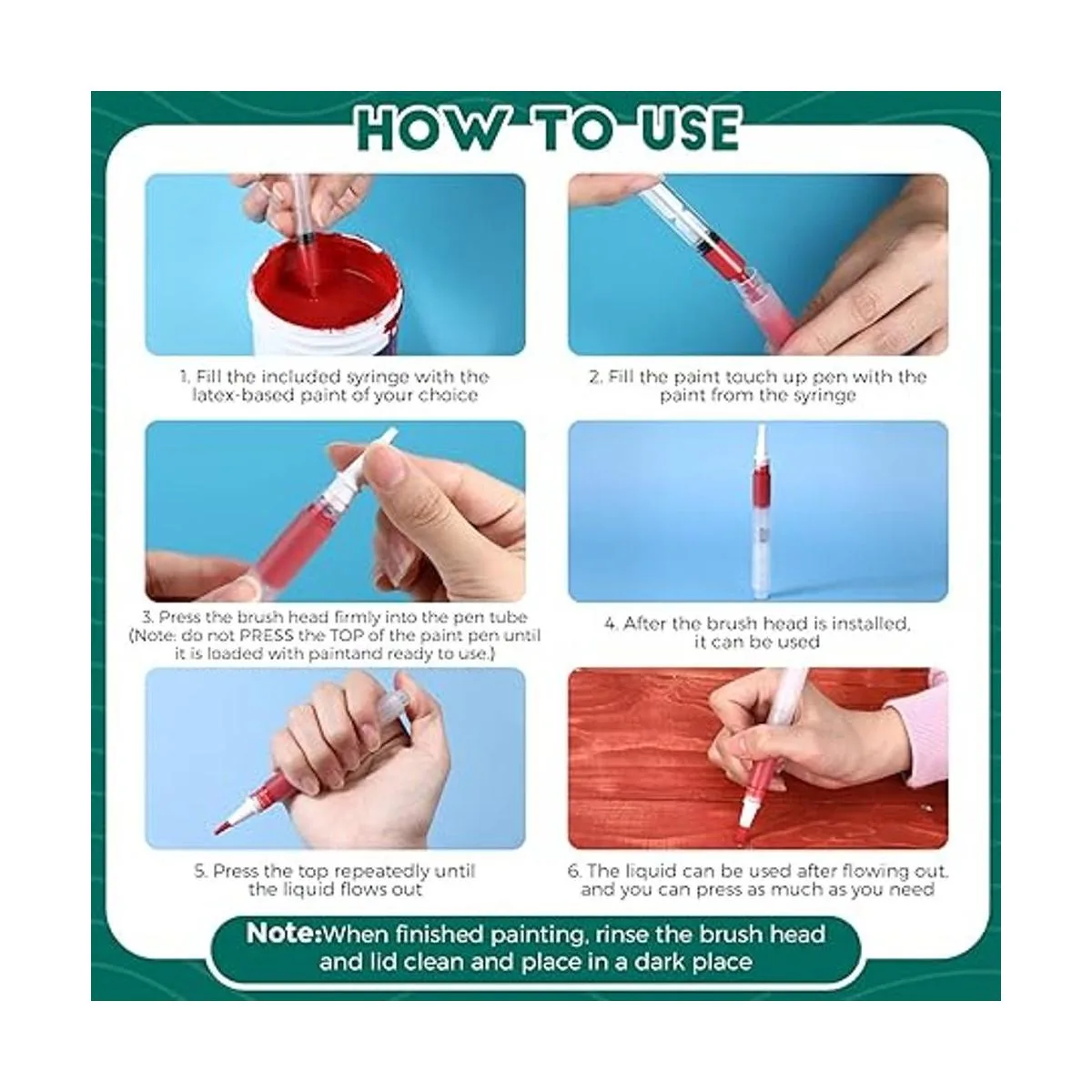 HOW TO USE

1. Fill the included syringe with the latex-based paint of your choice

2. Fill the paint touch up pen with the paint from the syringe

3. Press the brush head firmly into the pen tube (Note: do not PRESS the TOP of the paint pen until it is loaded with paintand ready to use.)

4. After the brush head is installed, it can be used

5. Press the top repeatedly until the liquid flows out

6. The liquid can be used after flowing out, and you can press as much as you need

Note:When finished painting, rinse the brush head and lid clean and place in a dark place