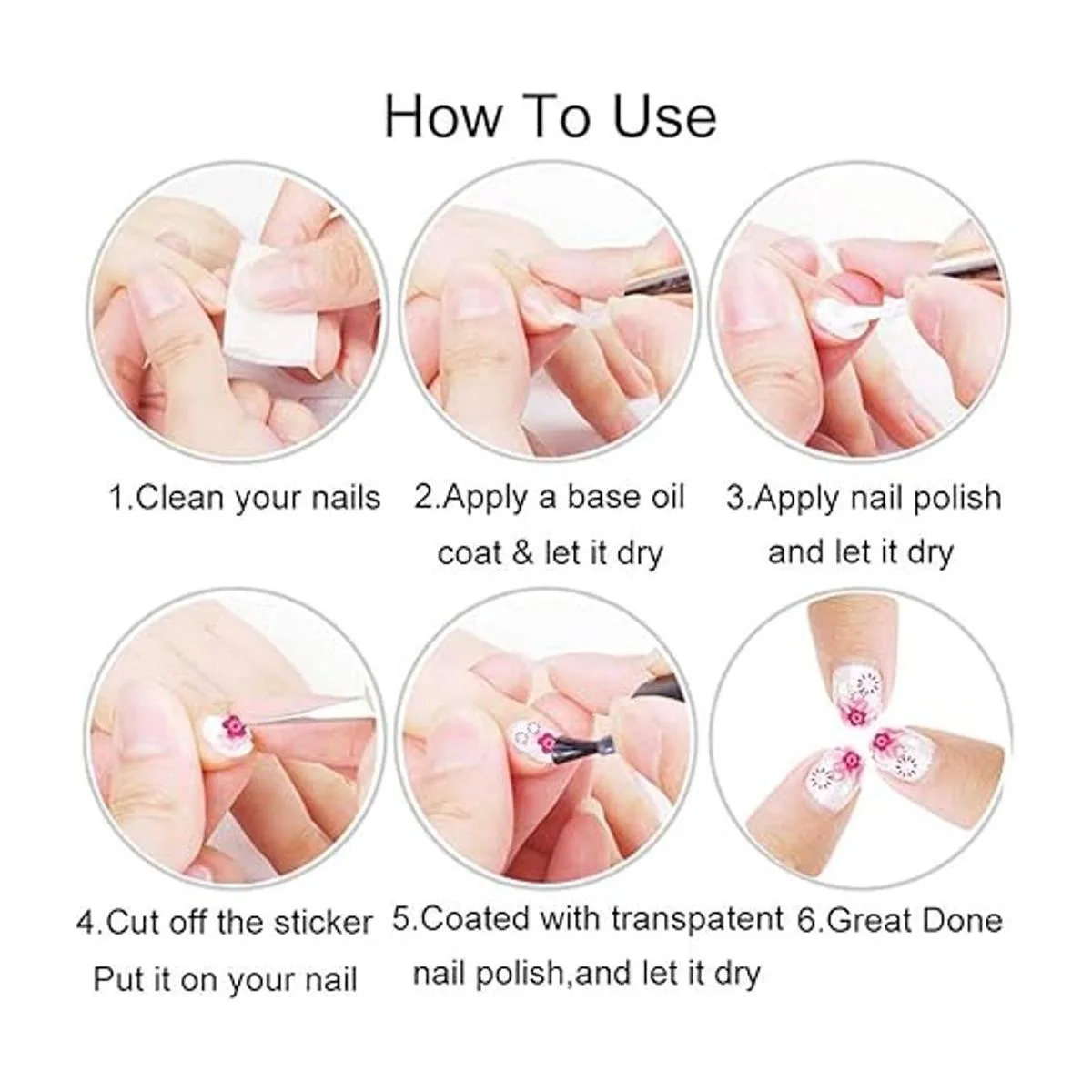 How To Use

1.Clean your nails

2.Apply a base oil coat & let it dry

3.Apply nail polish and let it dry

4.Cut off the sticker Put it on your nail

5.Coated with transpatent nail polish,and let it dry

6.Great Done