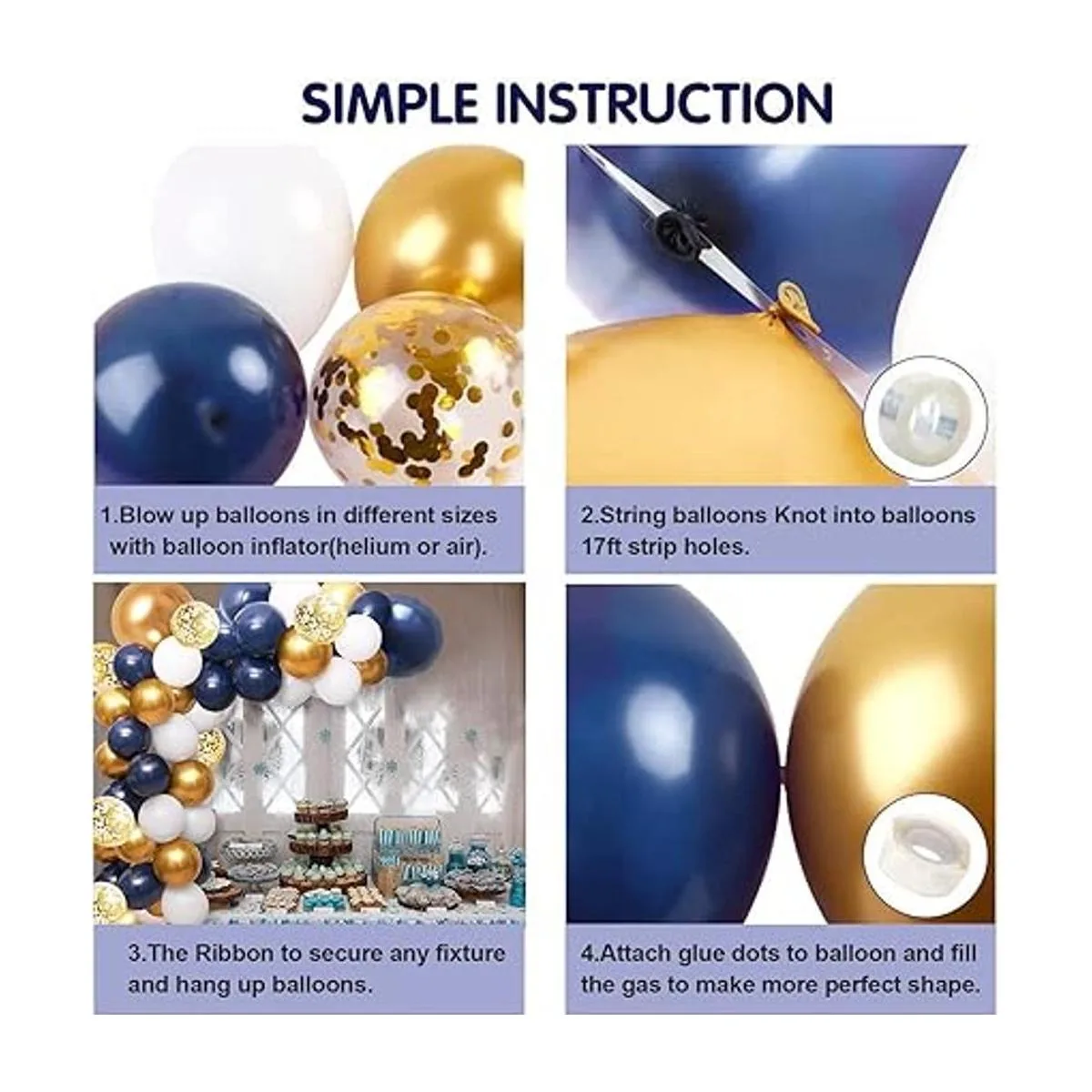 SIMPLE INSTRUCTION

1.Blow up balloons in different sizes with balloon inflator(helium or air).

2.String balloons Knot into balloons 17ft strip holes.

3.The Ribbon to secure any fixture and hang up balloons.

4.Attach glue dots to balloon and fill the gas to make more perfect shape.