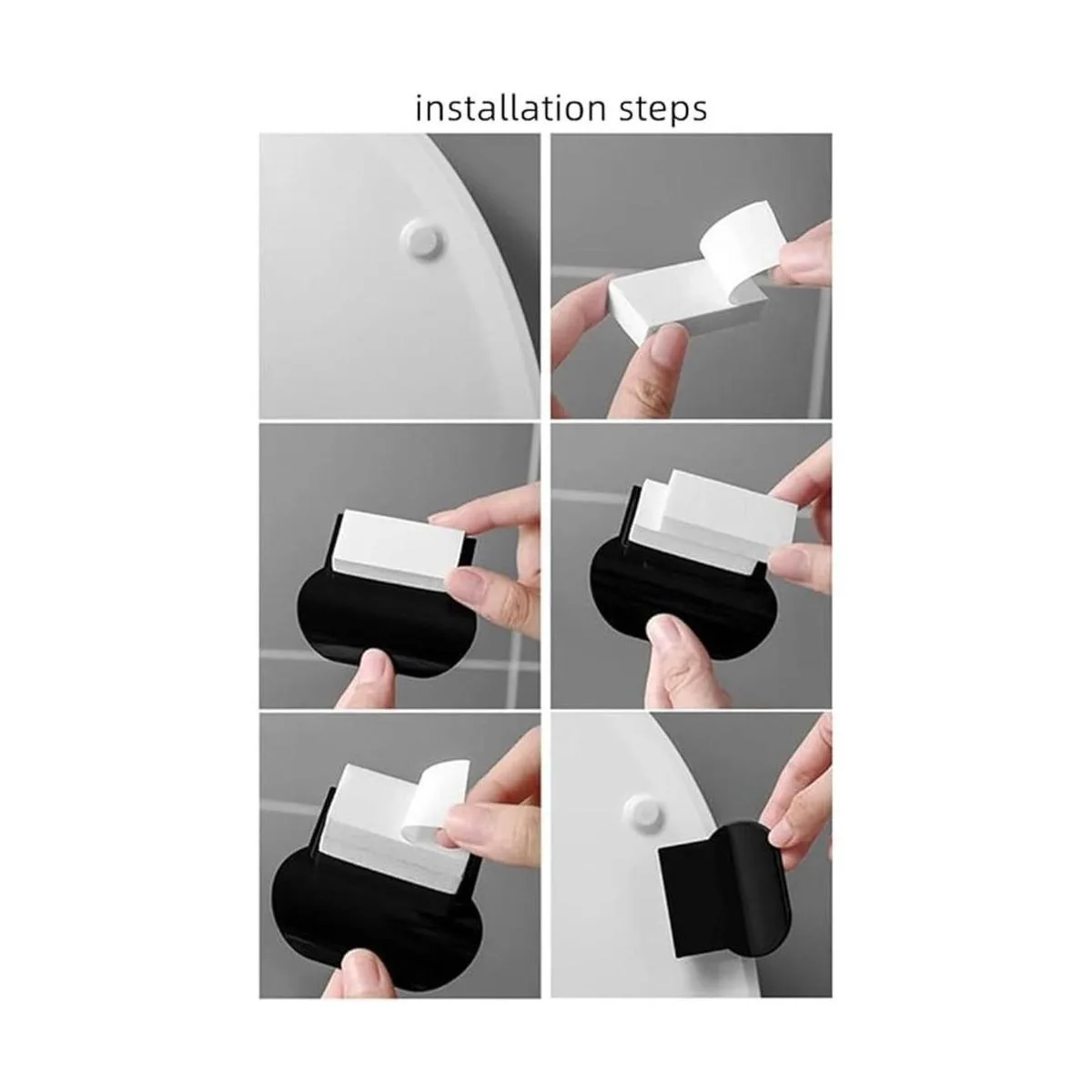 installation steps