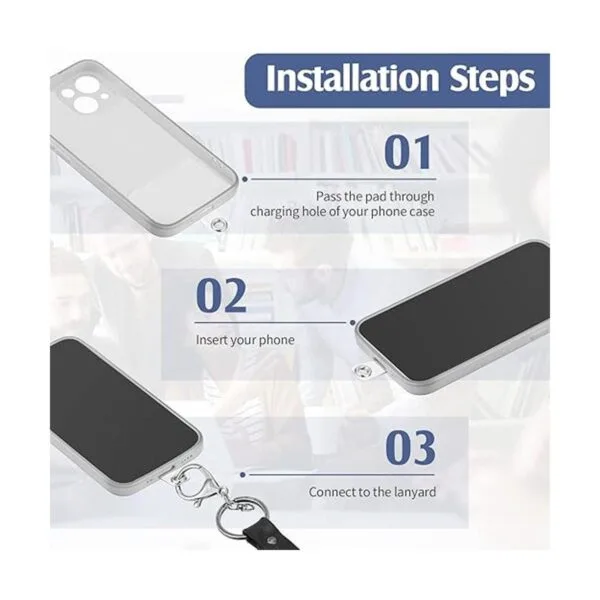 Installation Steps

01

Pass the pad through charging hole of your phone case

02

Insert your phone

03

Connect to the lanyard