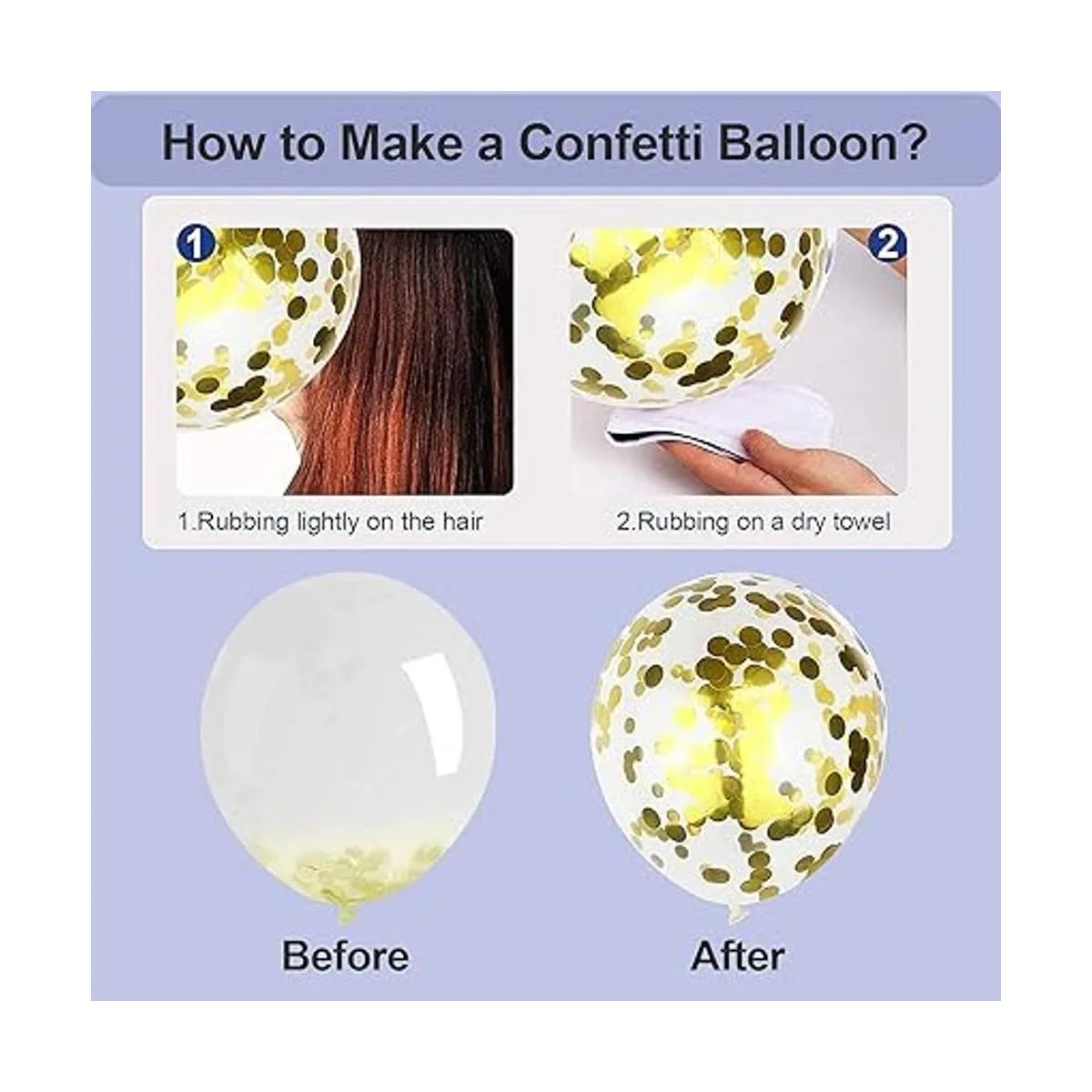 How to Make a Confetti Balloon?

1

2

1.Rubbing lightly on the hair

2.Rubbing on a dry towel

Before

After