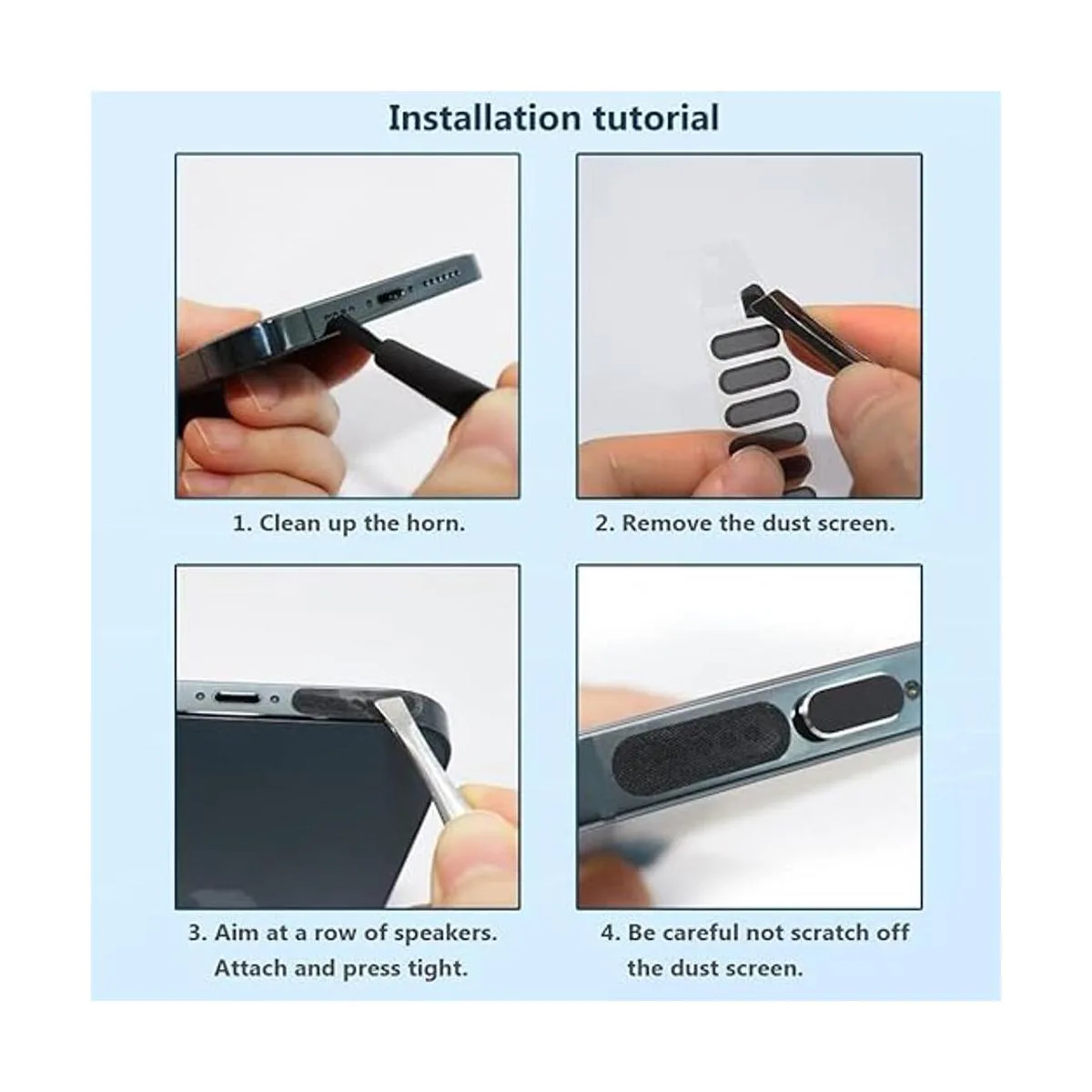 Installation tutorial

1. Clean up the horn.

2. Remove the dust screen.

3. Aim at a row of speakers. Attach and press tight.

4. Be careful not scratch off the dust screen.